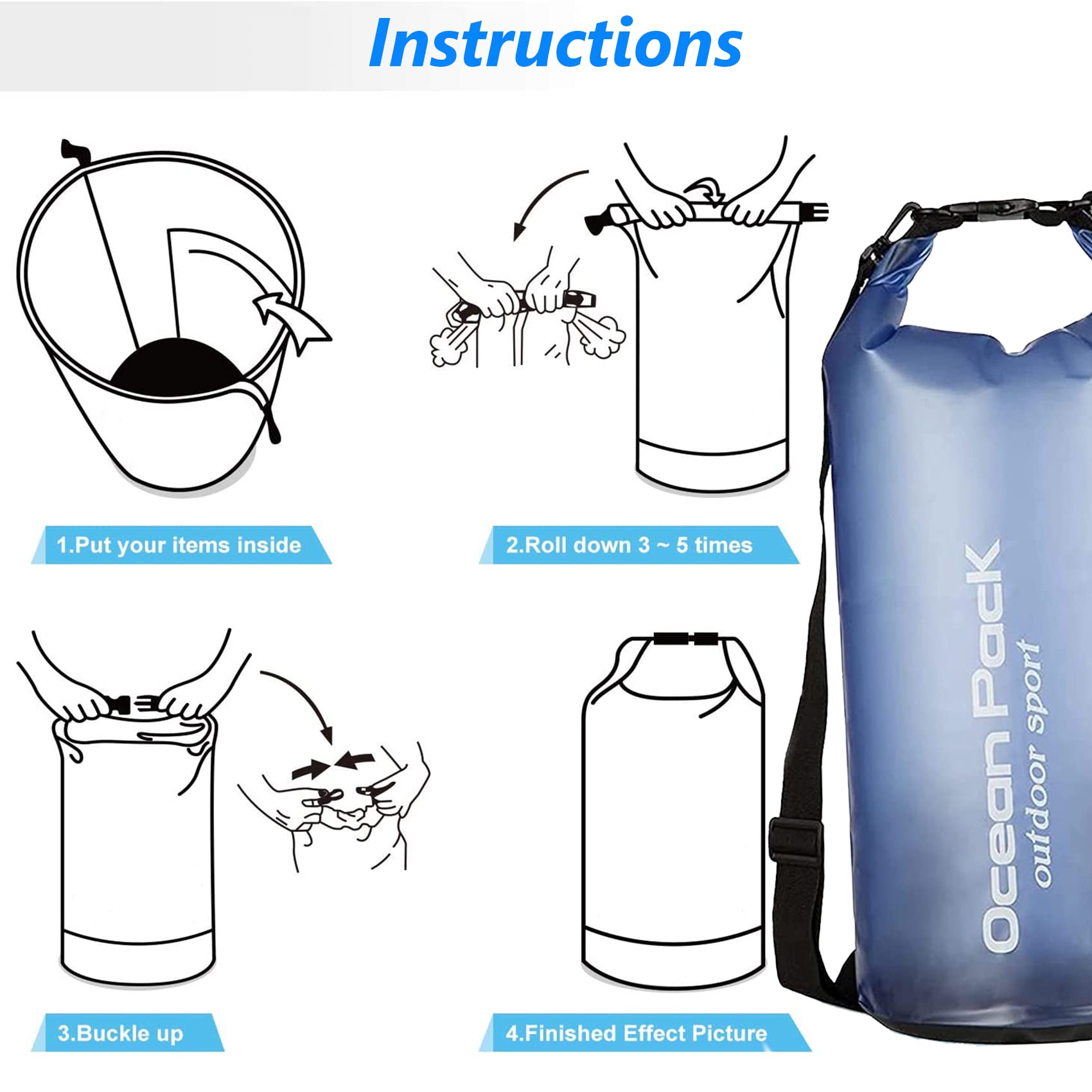 Instructions

1.Put your items inside

2.Roll down 3 ~ 5 times

3.Buckle up

4.Finished Effect Picture

Ocean Pack
outdoor sport