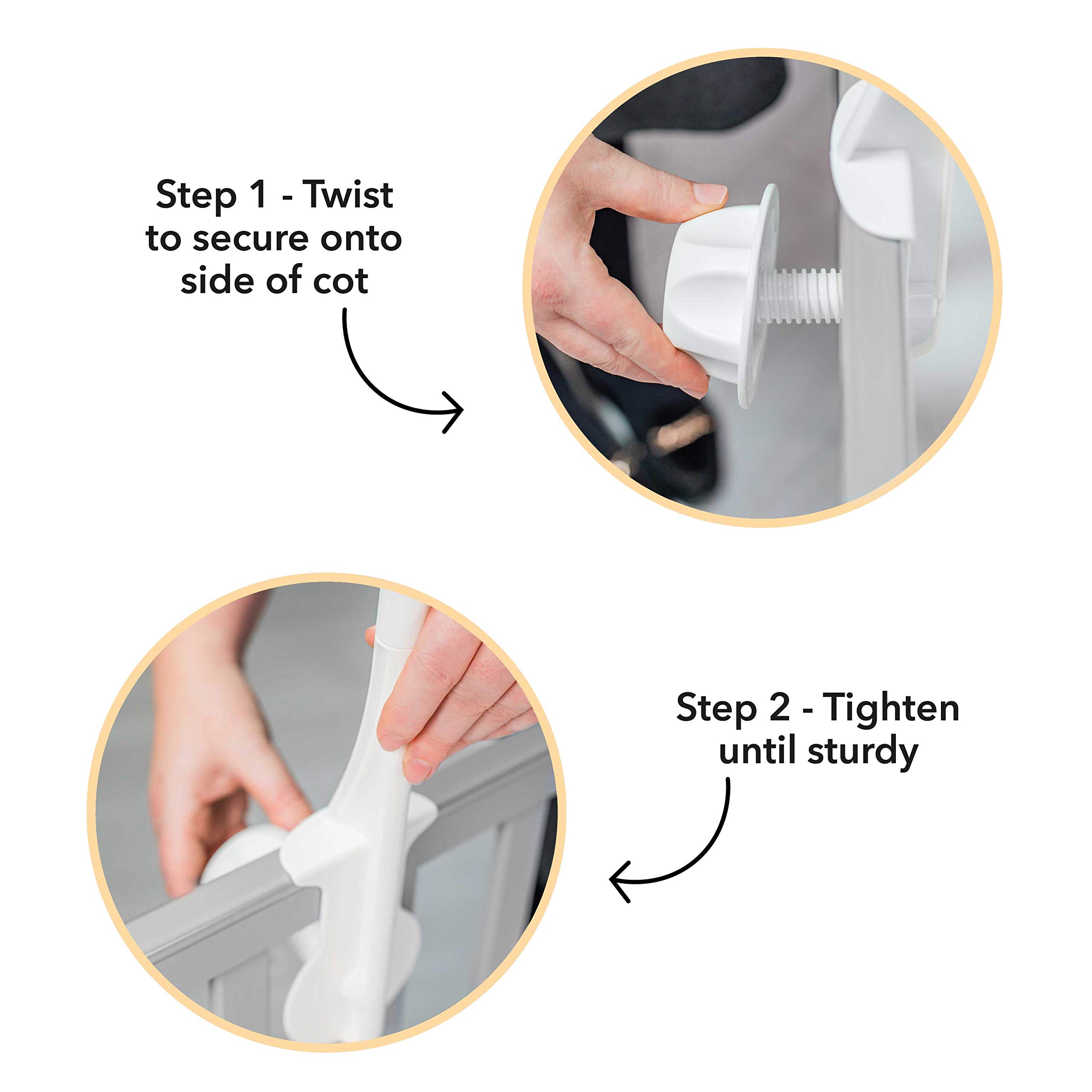 Step 1 - Twist to secure onto side of cot

Step 2 - Tighten until sturdy