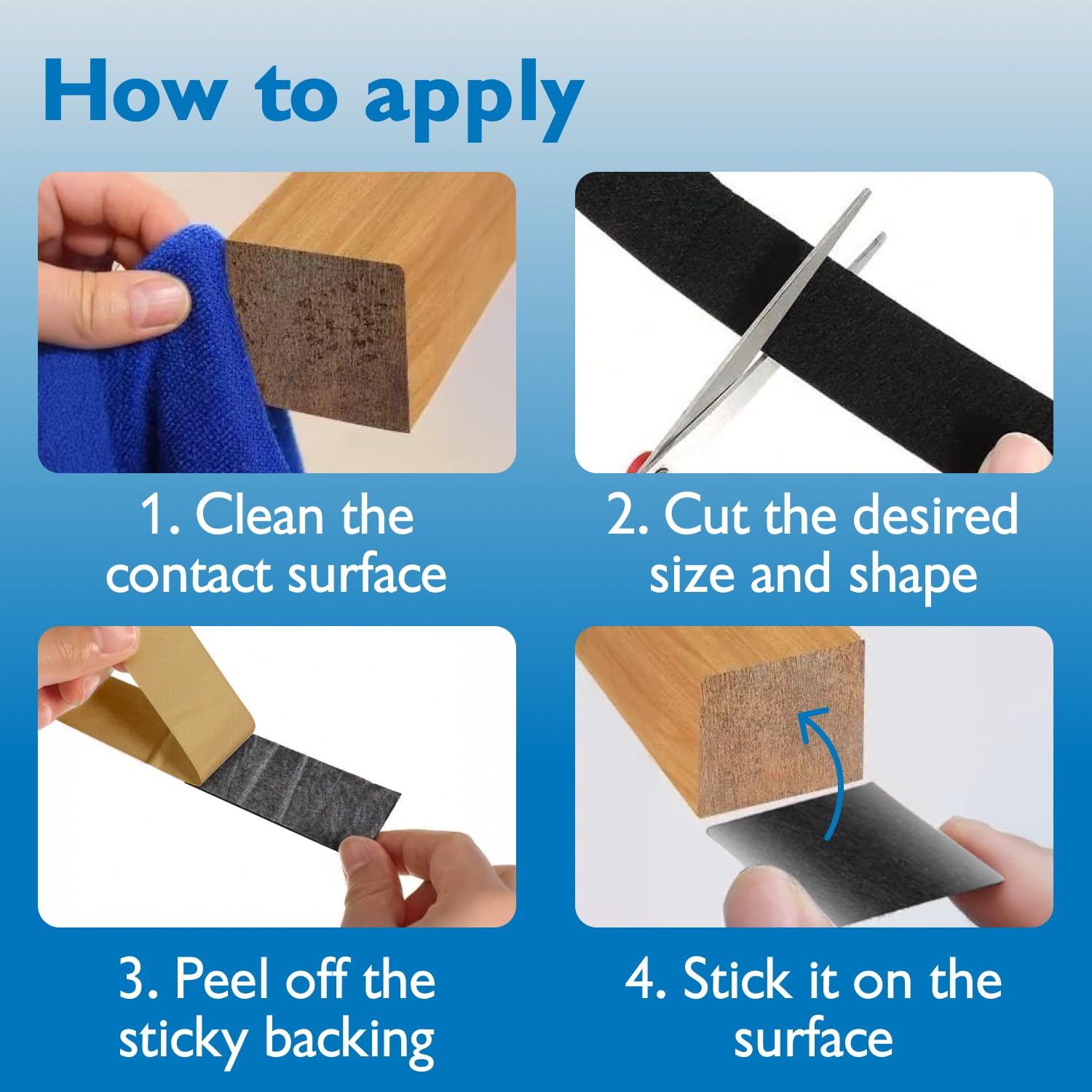 How to apply

1. Clean the contact surface

2. Cut the desired size and shape

3. Peel off the sticky backing

4. Stick it on the surface