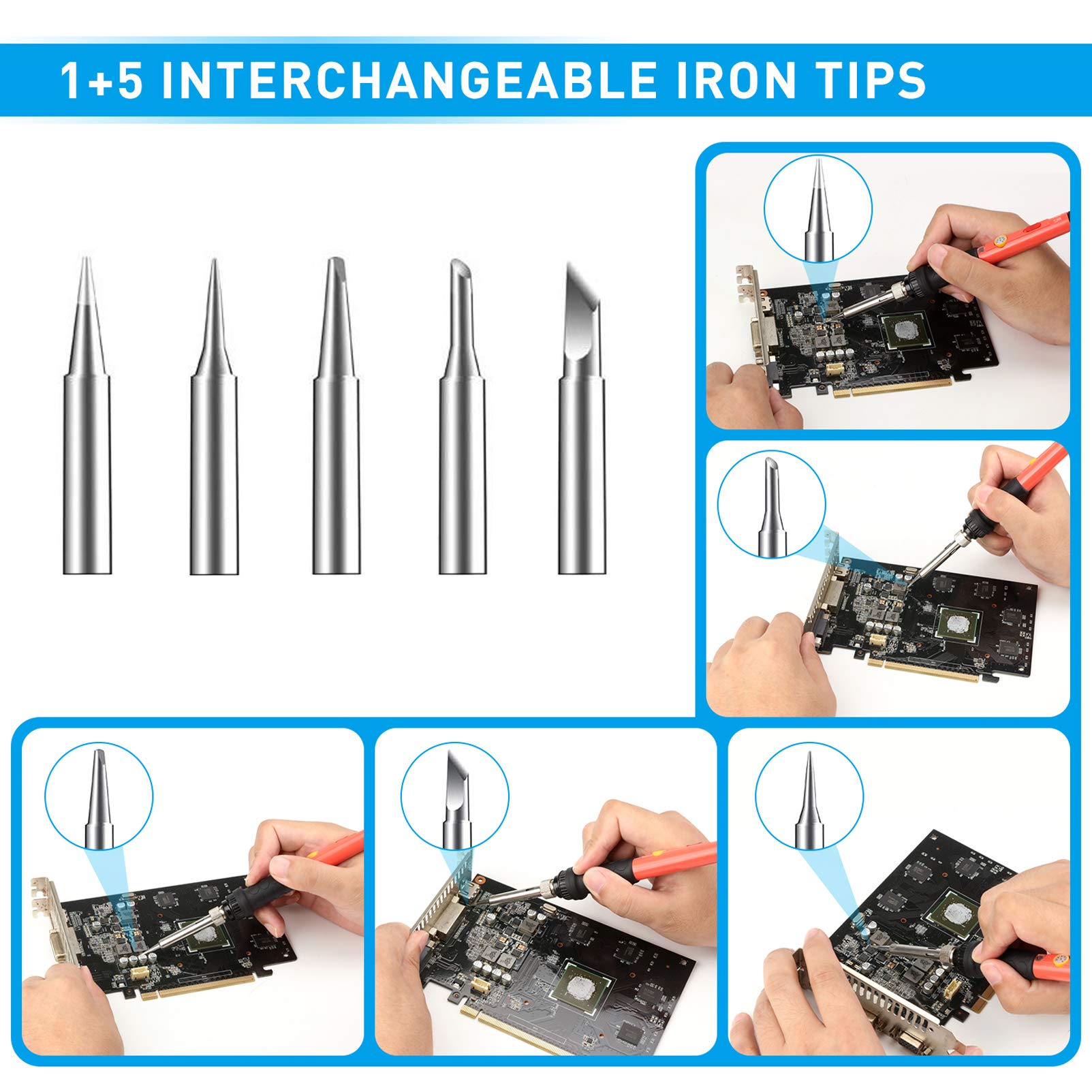 1+5 INTERCHANGEABLE IRON TIPS