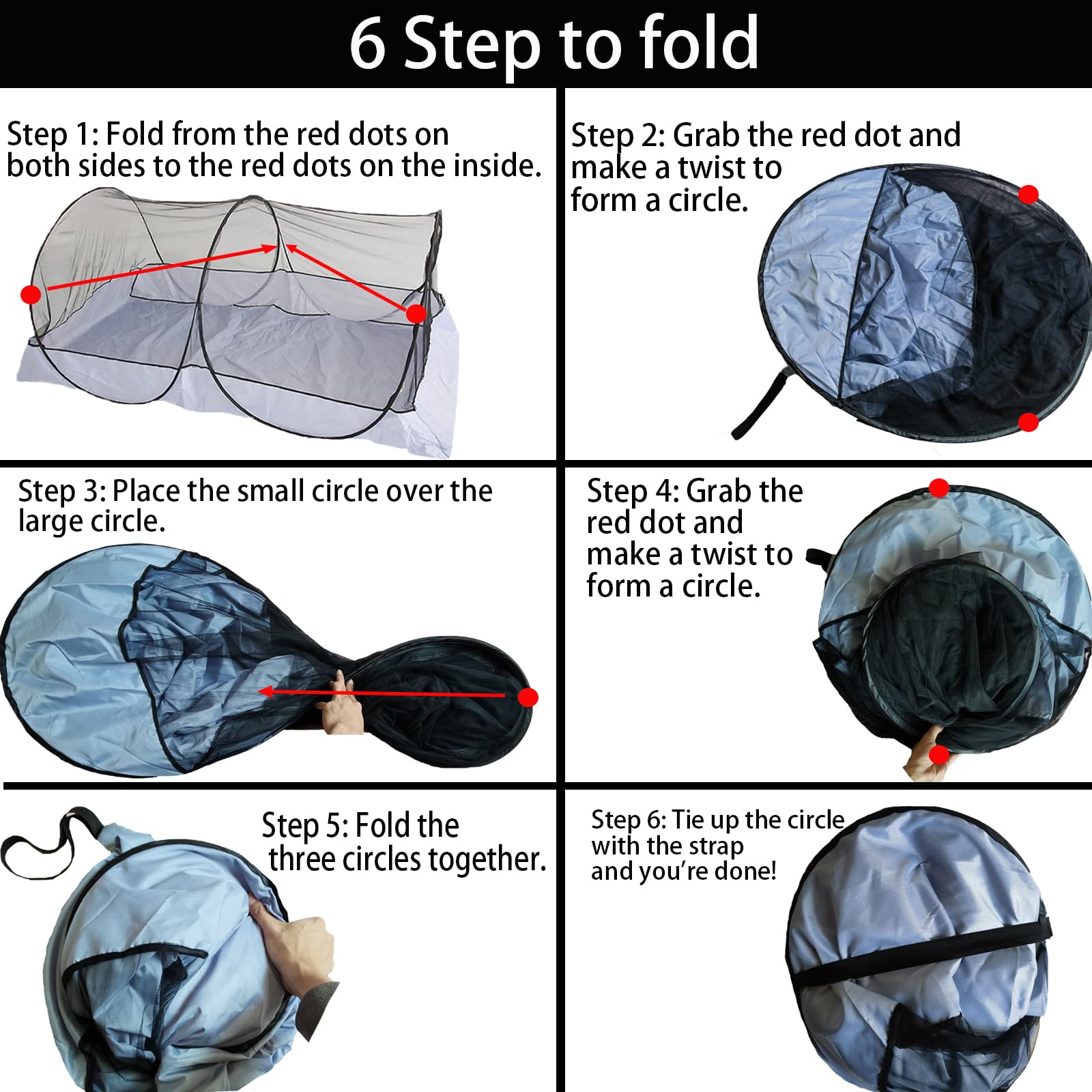 6 Step to fold

Step 1: Fold from the red dots on both sides to the red dots on the inside.

Step 2: Grab the red dot and make a twist to form a circle.

Step 3: Place the small circle over the large circle.

Step 4: Grab the red dot and make a twist to form a circle.

Step 5: Fold the three circles together.

Step 6: Tie up the circle with the strap and you're done!