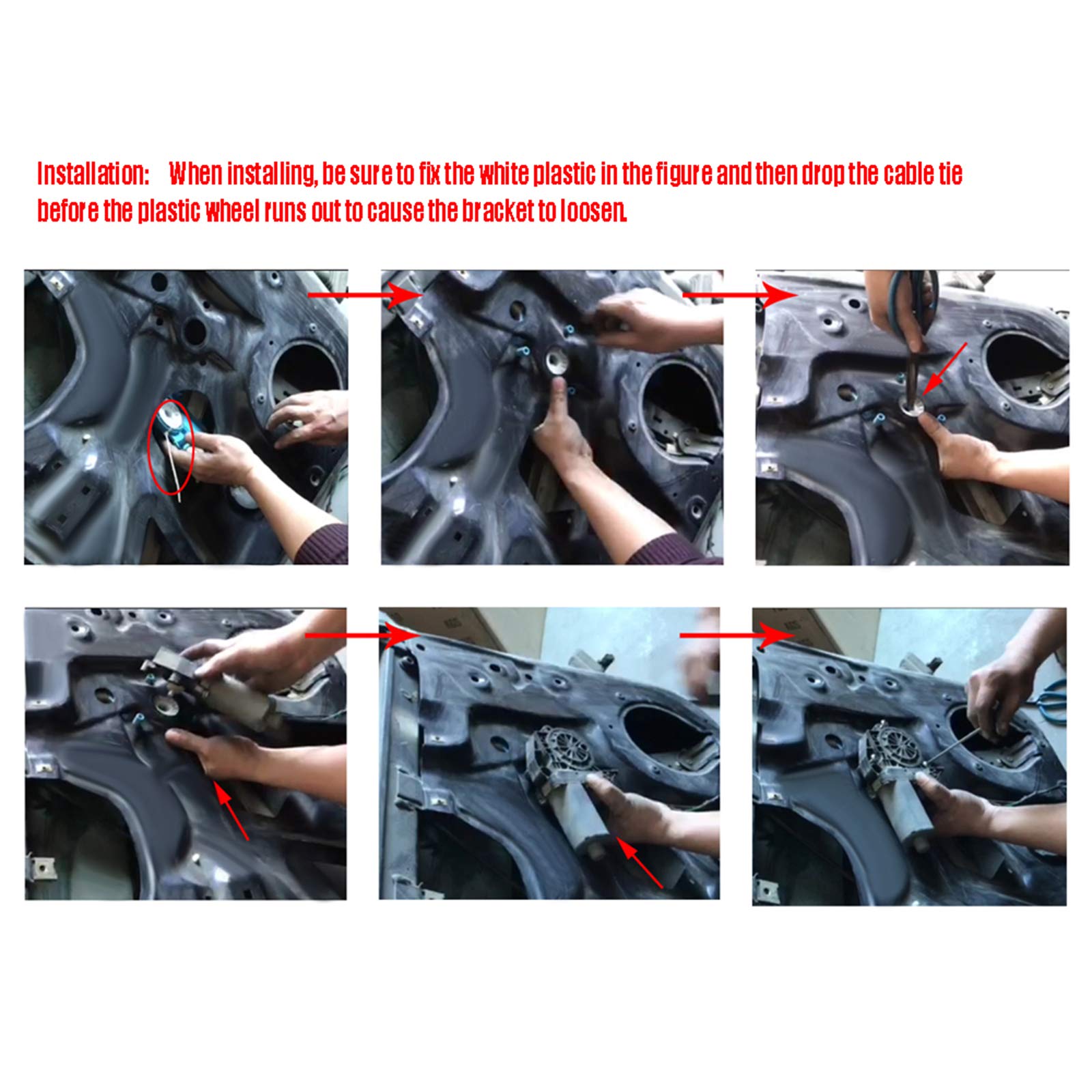 Installation: When installing, be sure to fix the white plastic in the figure and then drop the cable tie before the plastic wheel runs out to cause the bracket to loosen.