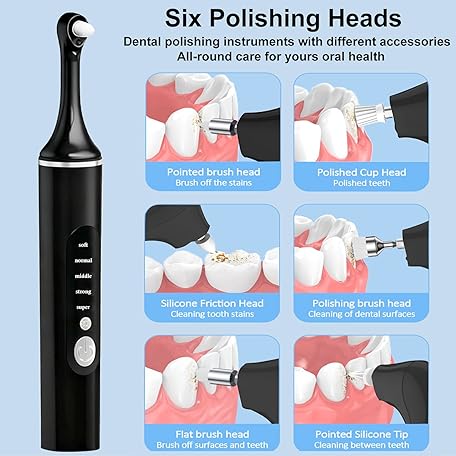 Six Polishing Heads

Dental polishing instruments with different accessories
All-round care for yours oral health

soft
normal
middle
strong
super

Pointed brush head
Brush off the stains

Polished Cup Head
Polished teeth

Silicone Friction Head
Cleaning tooth stains

Polishing brush head
Cleaning of dental surfaces

Flat brush head
Brush off surfaces and teeth

Pointed Silicone Tip
Cleaning between teeth