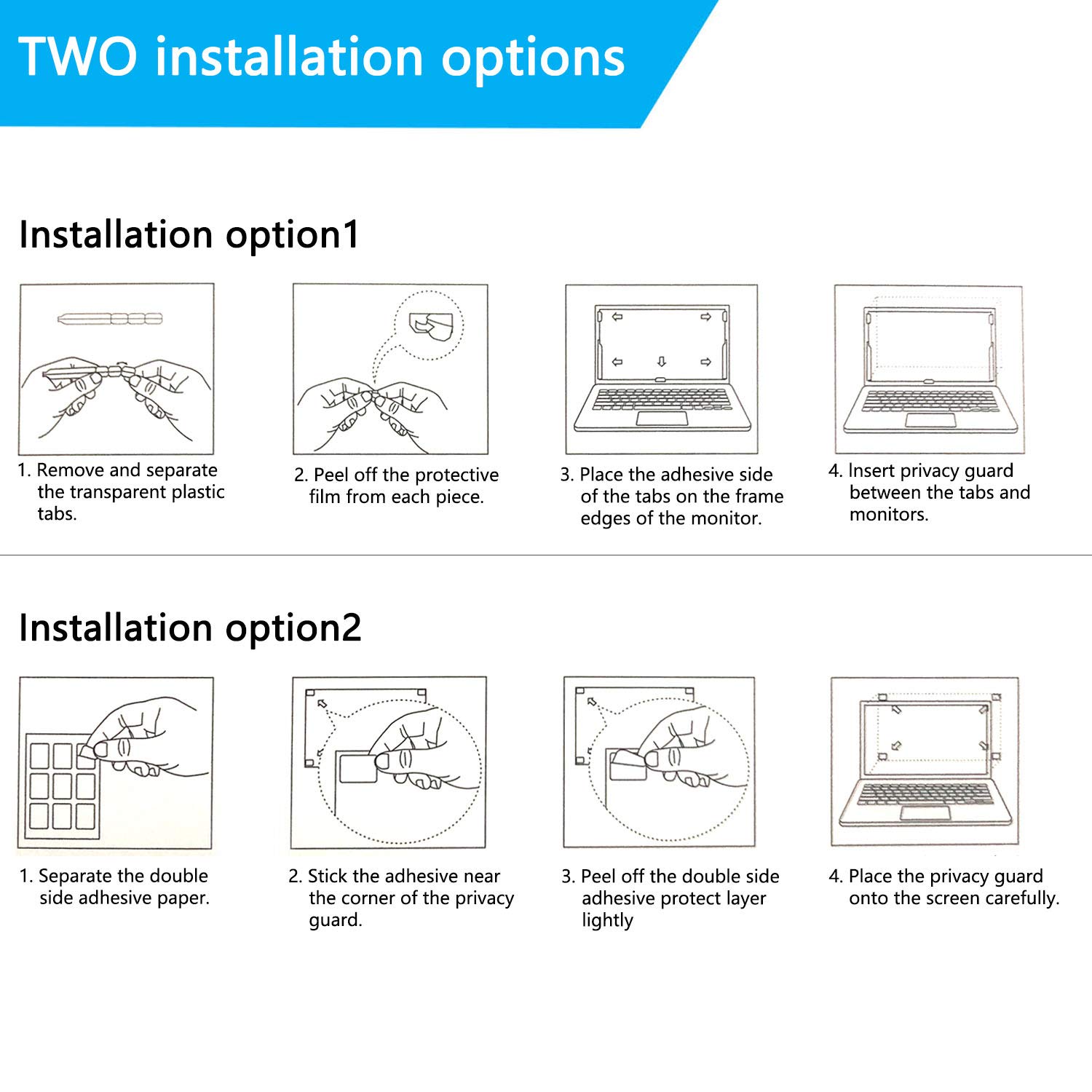 TWO installation options

Installation option1

1. Remove and separate the transparent plastic tabs.

2. Peel off the protective film from each piece.

3. Place the adhesive side of the tabs on the frame edges of the monitor.

4. Insert privacy guard between the tabs and monitors.

Installation option2

1. Separate the double side adhesive paper.

2. Stick the adhesive near the corner of the privacy guard.

3. Peel off the double side adhesive protect layer lightly

4. Place the privacy guard onto the screen carefully.