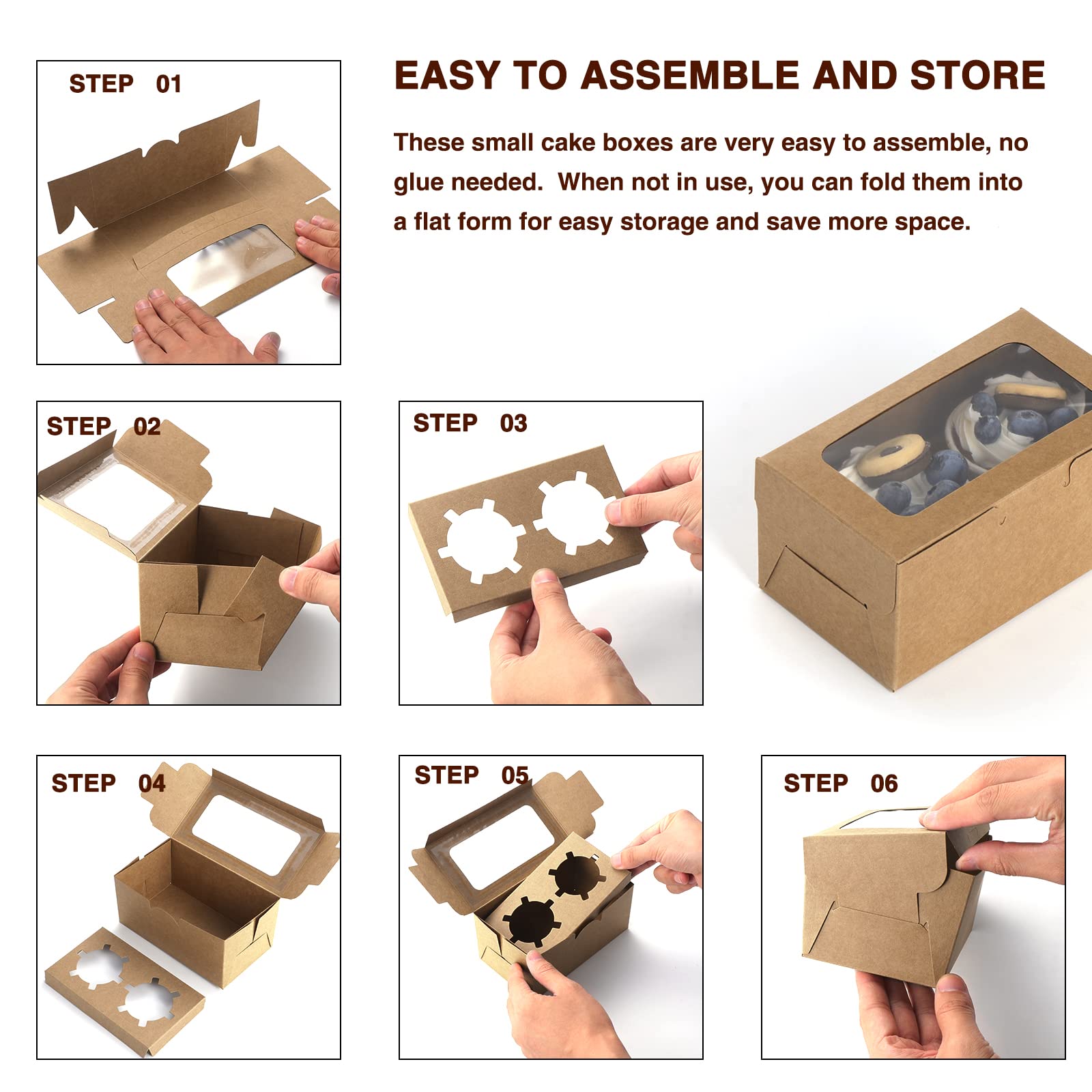 STEP 01

EASY TO ASSEMBLE AND STORE

These small cake boxes are very easy to assemble, no glue needed. When not in use, you can fold them into a flat form for easy storage and save more space.

STEP 02

STEP 03

STEP 04

STEP 05

STEP 06