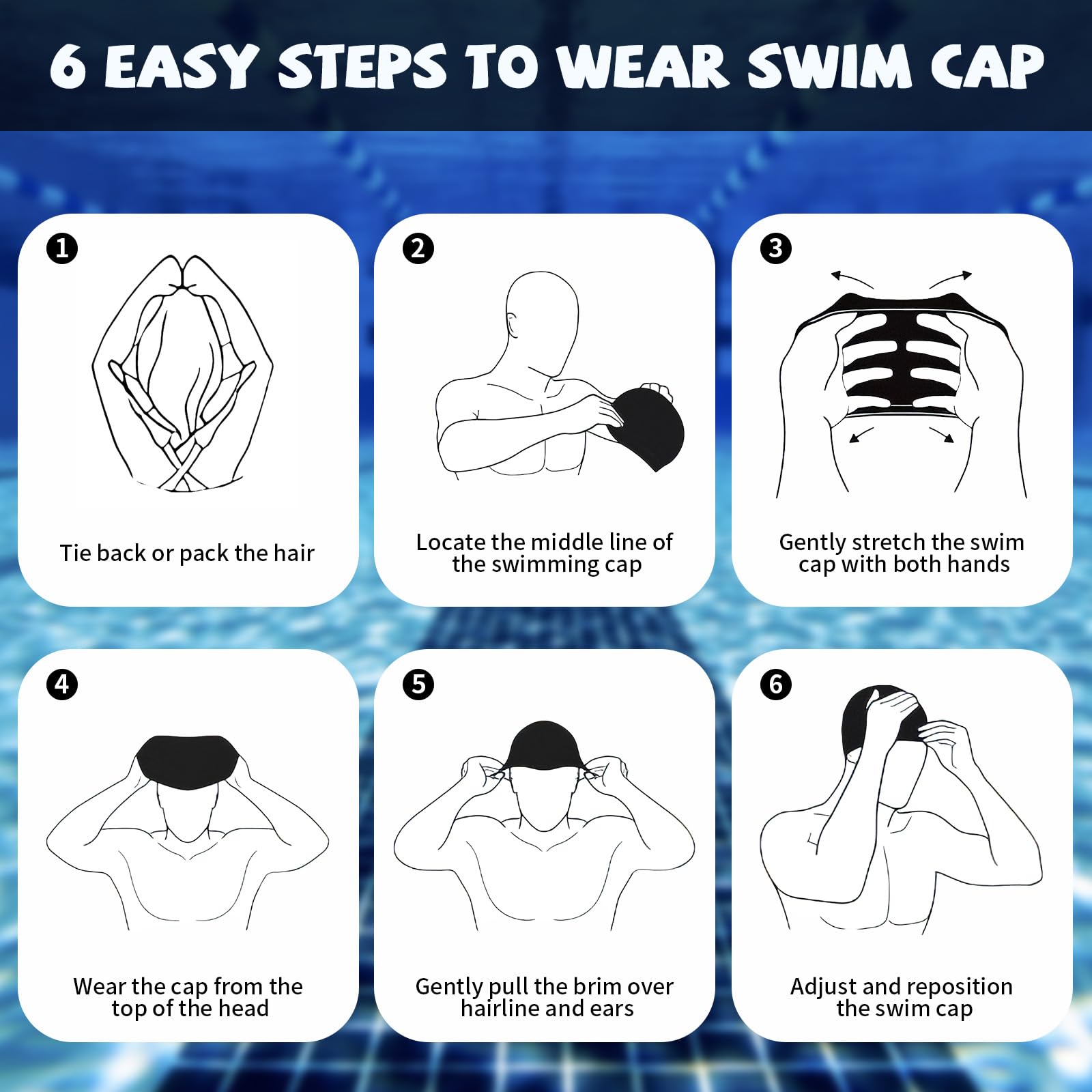 6 EASY STEPS TO WEAR SWIM CAP

1
Tie back or pack the hair

2
Locate the middle line of the swimming cap

3
Gently stretch the swim cap with both hands

4
Wear the cap from the top of the head

5
Gently pull the brim over hairline and ears

6
Adjust and reposition the swim cap