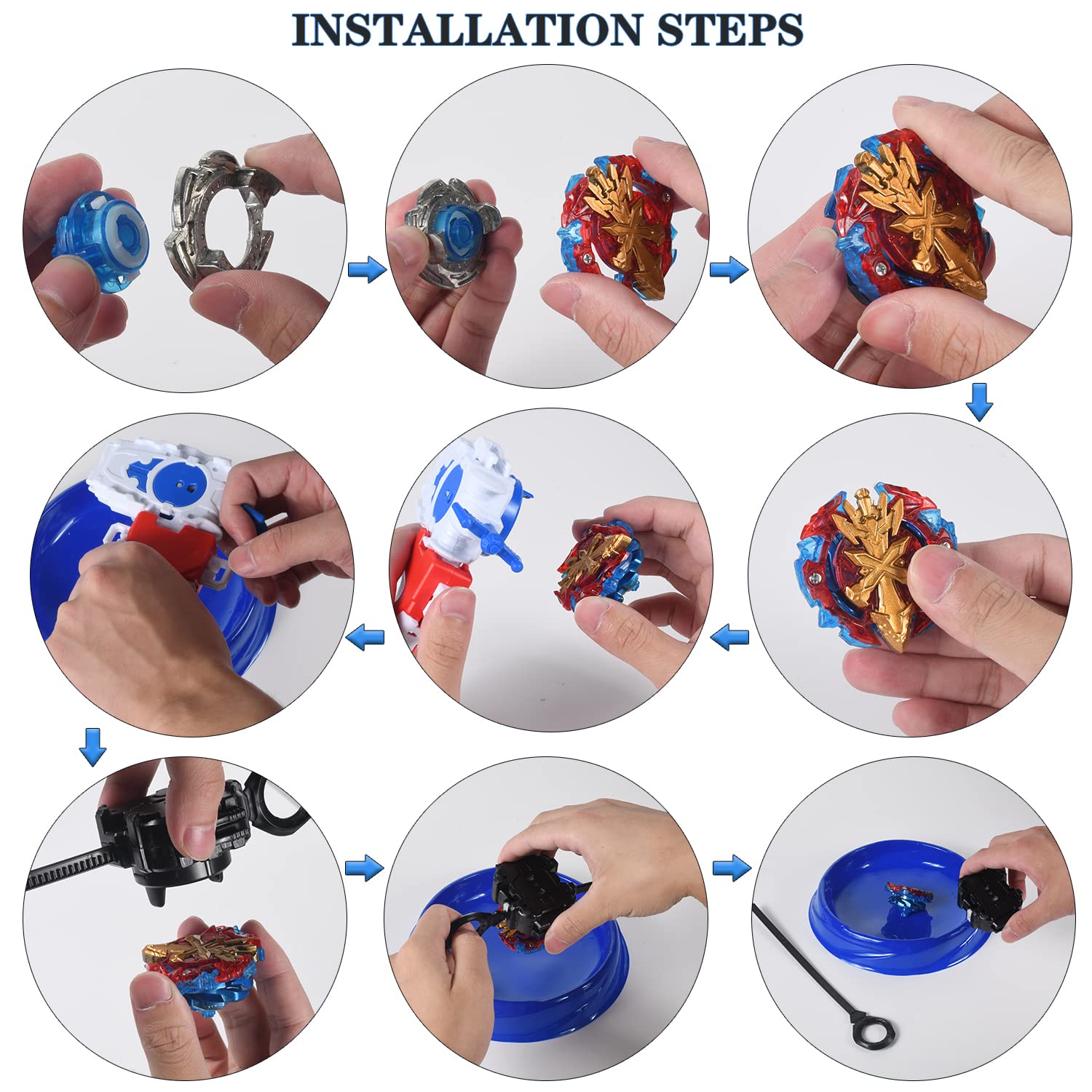 INSTALLATION STEPS