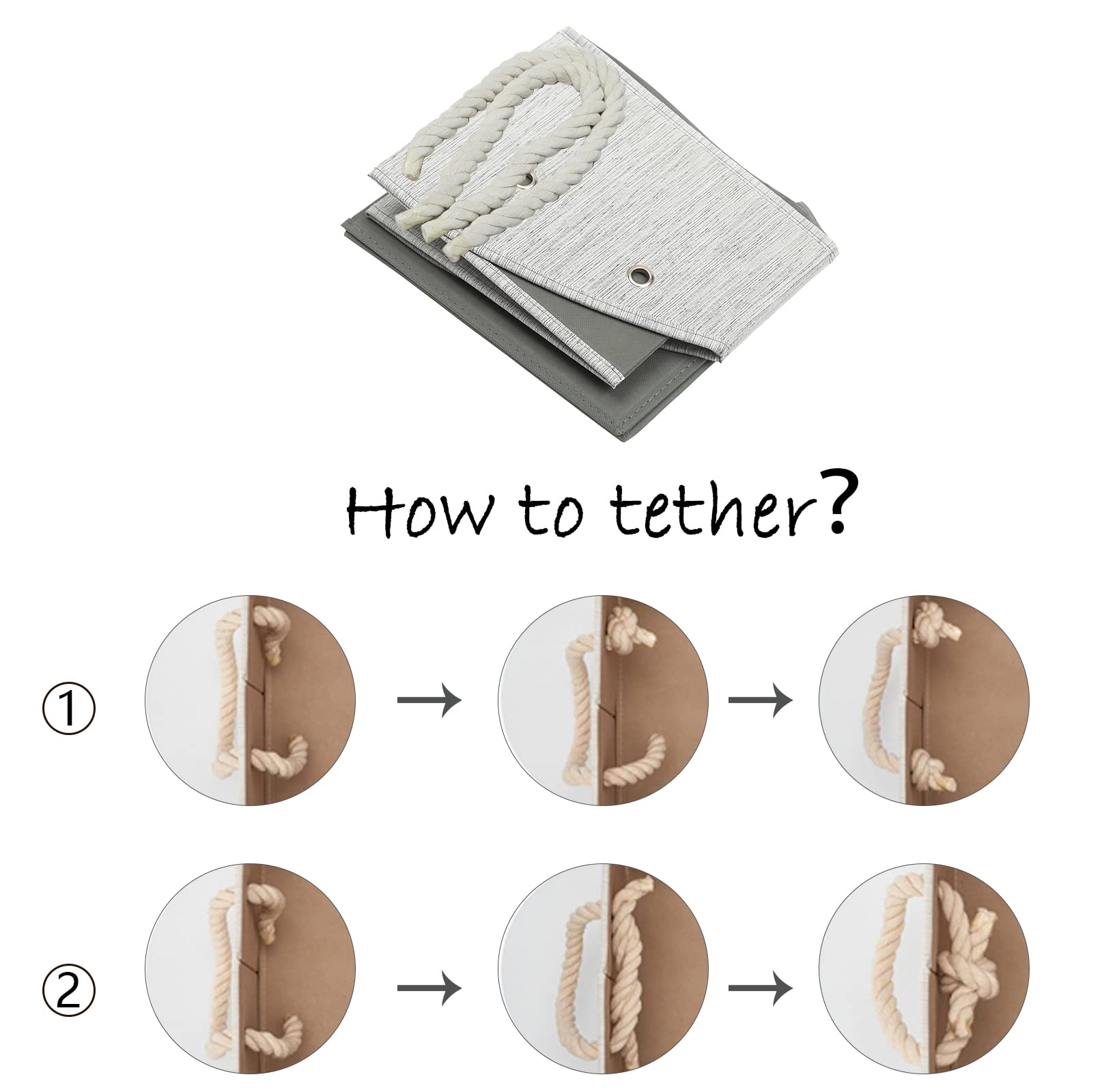 How to tether?

①

②