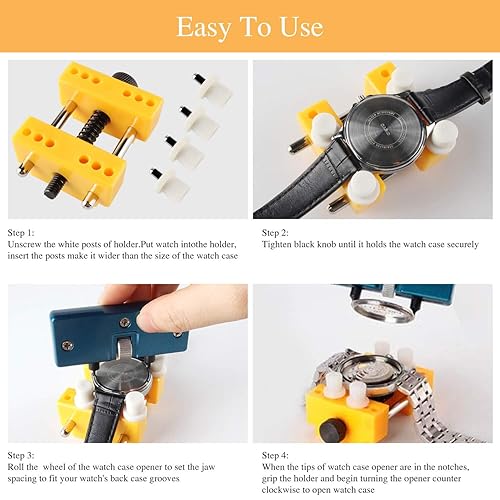 Easy To Use

Step 1:
Unscrew the white posts of holder.Put watch intothe holder, insert the posts make it wider than the size of the watch case

Step 2:
Tighten black knob until it holds the watch case securely

Step 3:
Roll the wheel of the watch case opener to set the jaw spacing to fit your watch's back case grooves

Step 4:
When the tips of watch case opener are in the notches, grip the holder and begin turning the opener counter clockwise to open watch case