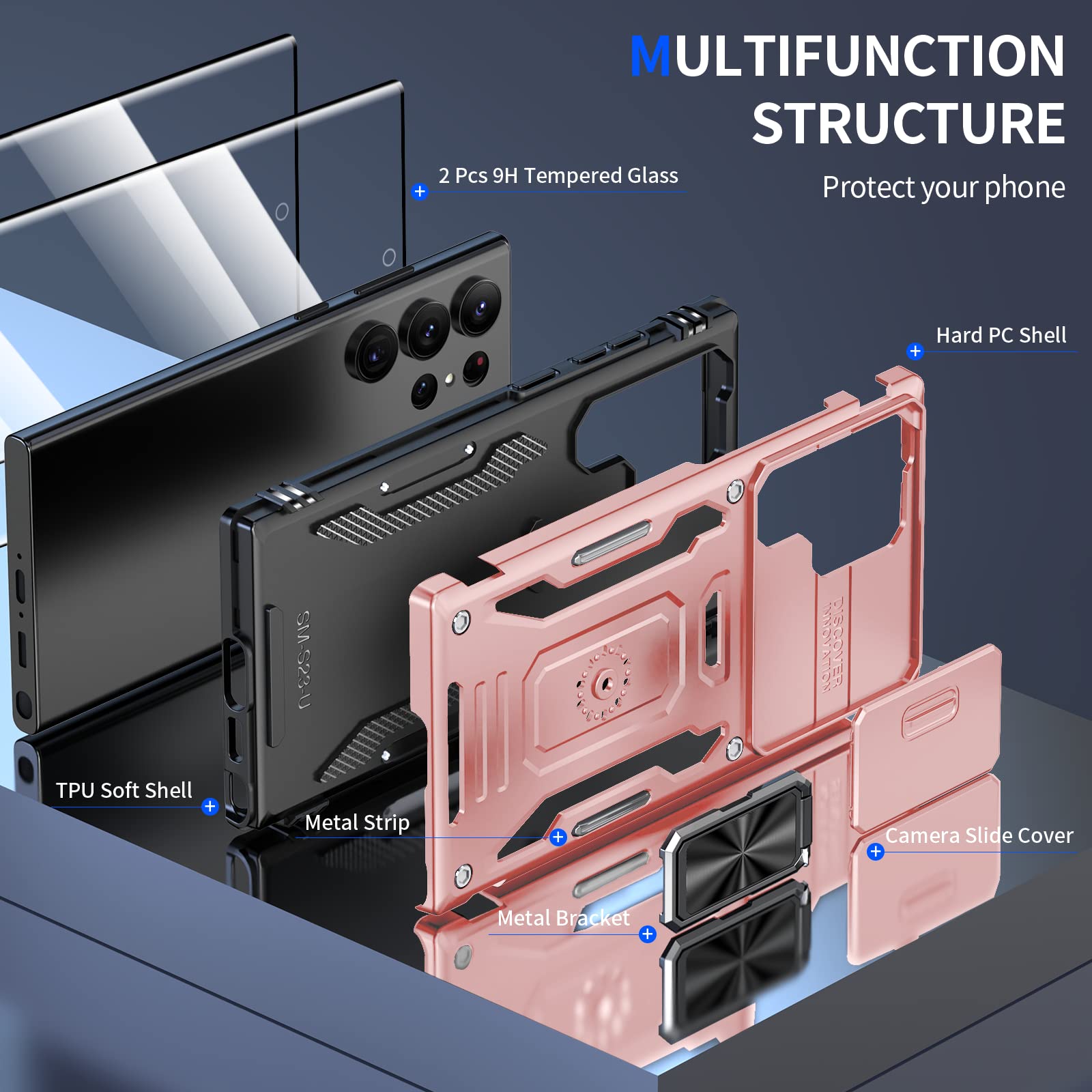 MULTIFUNCTION STRUCTURE

Protect your phone

2 Pcs 9H Tempered Glass

Hard PC Shell

SM-S23-U

DISCOVER INNOVATION

TPU Soft Shell

Metal Strip

Camera Slide Cover

Metal Bracket