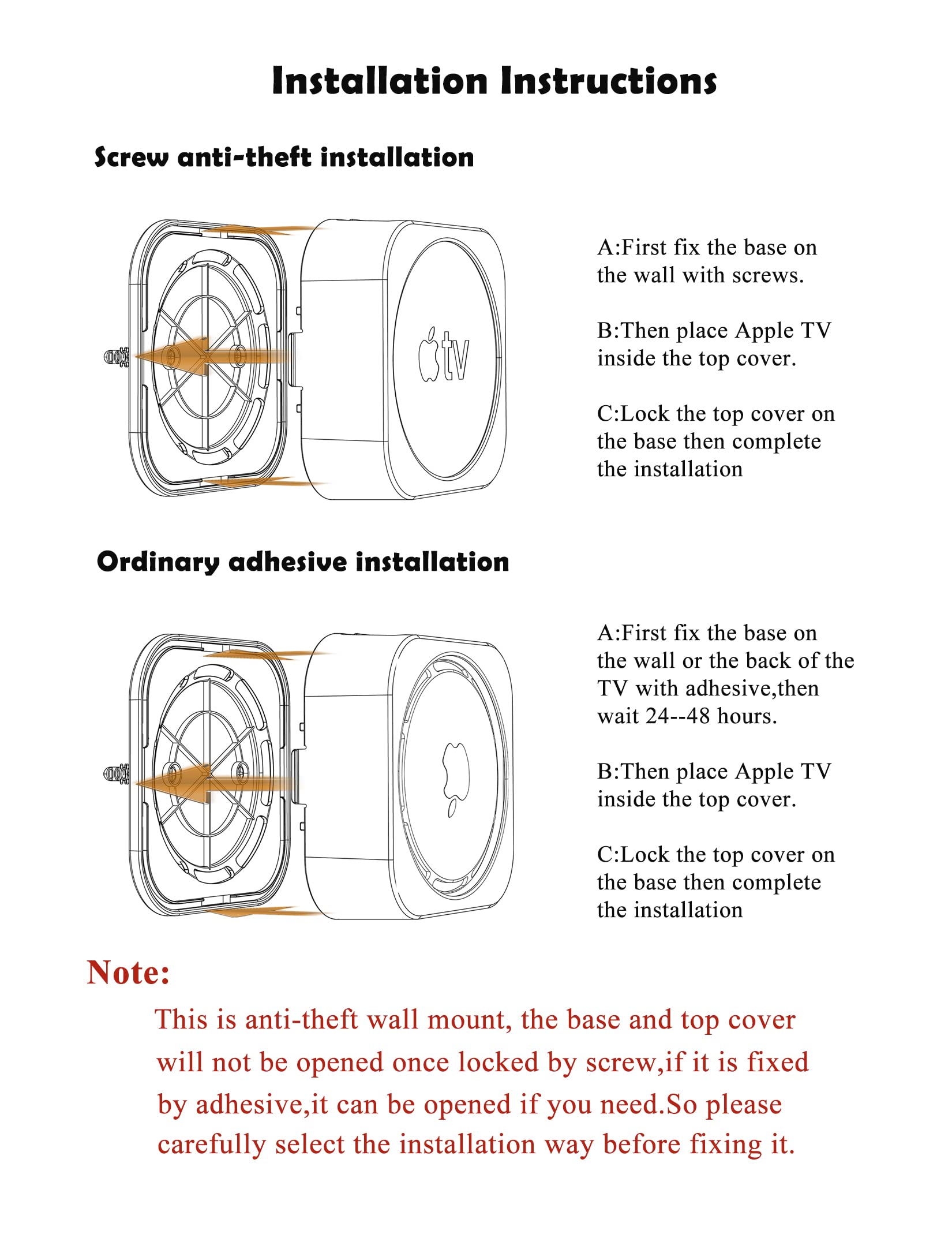 Installation Instructions

Screw anti-theft installation

tv

A:First fix the base on the wall with screws.

B:Then place Apple TV inside the top cover.

C:Lock the top cover on the base then complete the installation

Ordinary adhesive installation

A:First fix the base on the wall or the back of the TV with adhesive,then wait 24--48 hours.

B:Then place Apple TV inside the top cover.

C:Lock the top cover on the base then complete the installation

Note:

This is anti-theft wall mount, the base and top cover will not be opened once locked by screw,if it is fixed by adhesive,it can be opened if you need.So please carefully select the installation way before fixing it.