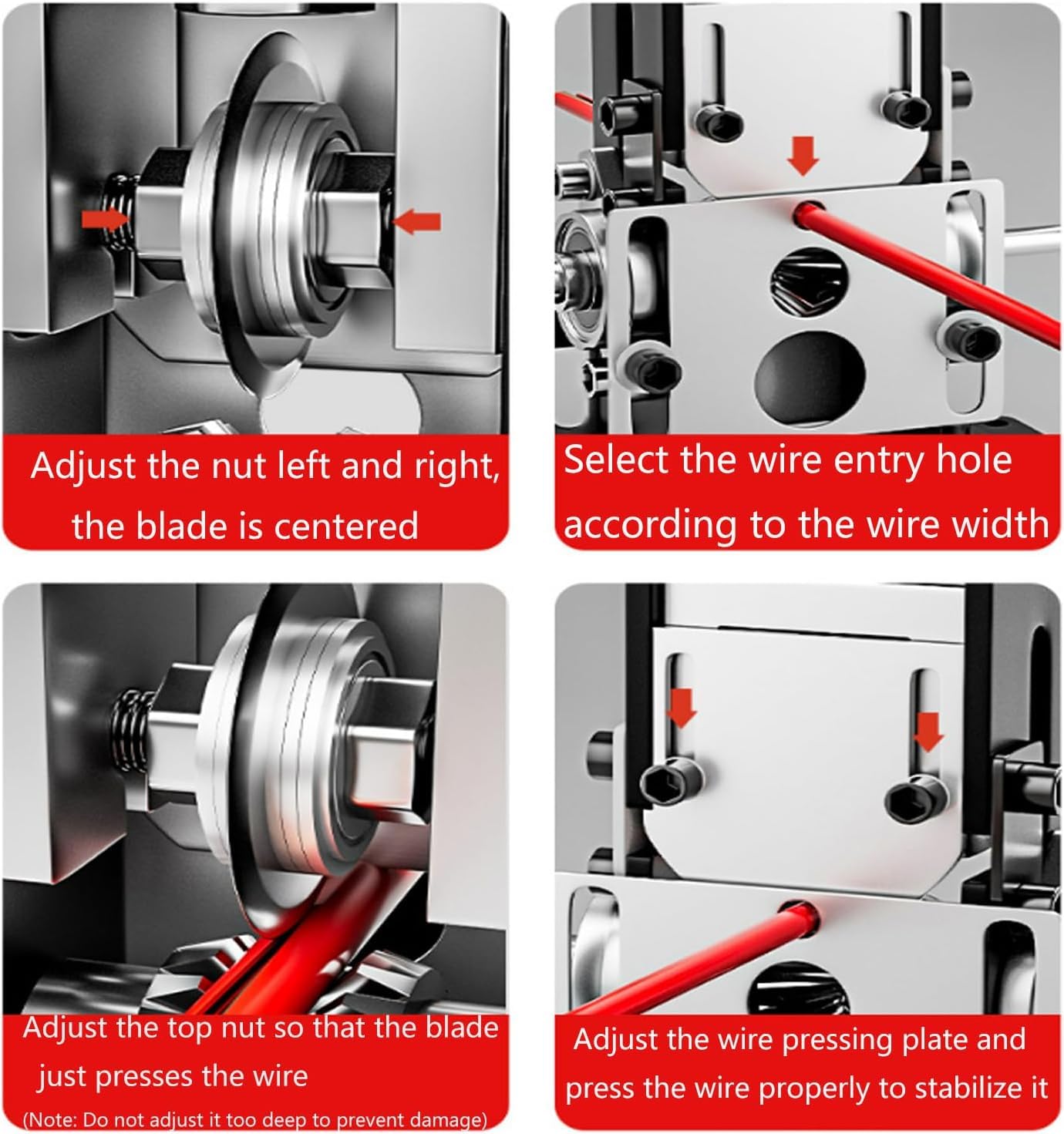 Adjust the nut left and right, the blade is centered

Select the wire entry hole according to the wire width

Adjust the top nut so that the blade just presses the wire
(Note: Do not adjust it too deep to prevent damage)

Adjust the wire pressing plate and press the wire properly to stabilize it