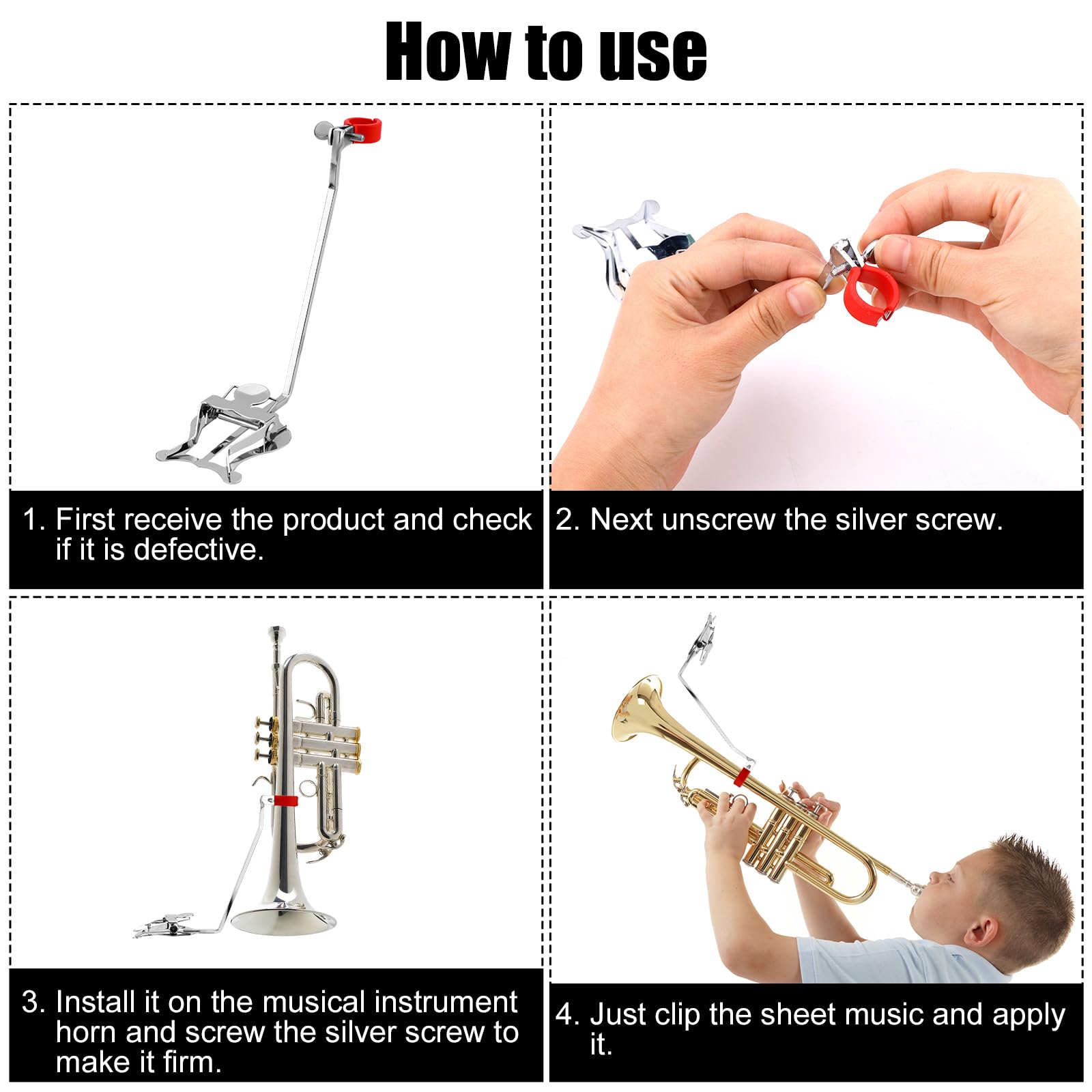 How to use

1. First receive the product and check if it is defective.

2. Next unscrew the silver screw.

3. Install it on the musical instrument horn and screw the silver screw to make it firm.

4. Just clip the sheet music and apply it.