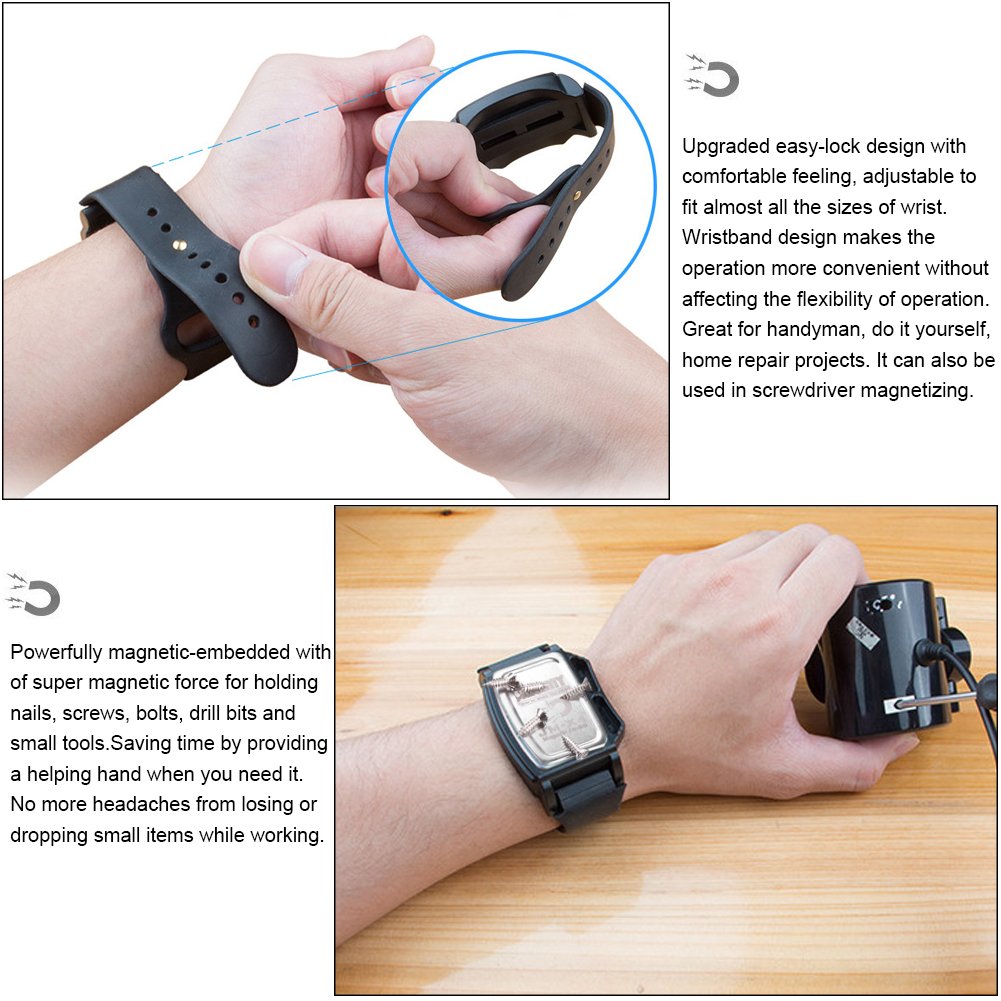 Upgraded easy-lock design with comfortable feeling, adjustable to fit almost all the sizes of wrist. Wristband design makes the operation more convenient without affecting the flexibility of operation. Great for handyman, do it yourself, home repair projects. It can also be used in screwdriver magnetizing.

Powerfully magnetic-embedded with of super magnetic force for holding nails, screws, bolts, drill bits and small tools.Saving time by providing a helping hand when you need it. No more headaches from losing or dropping small items while working.