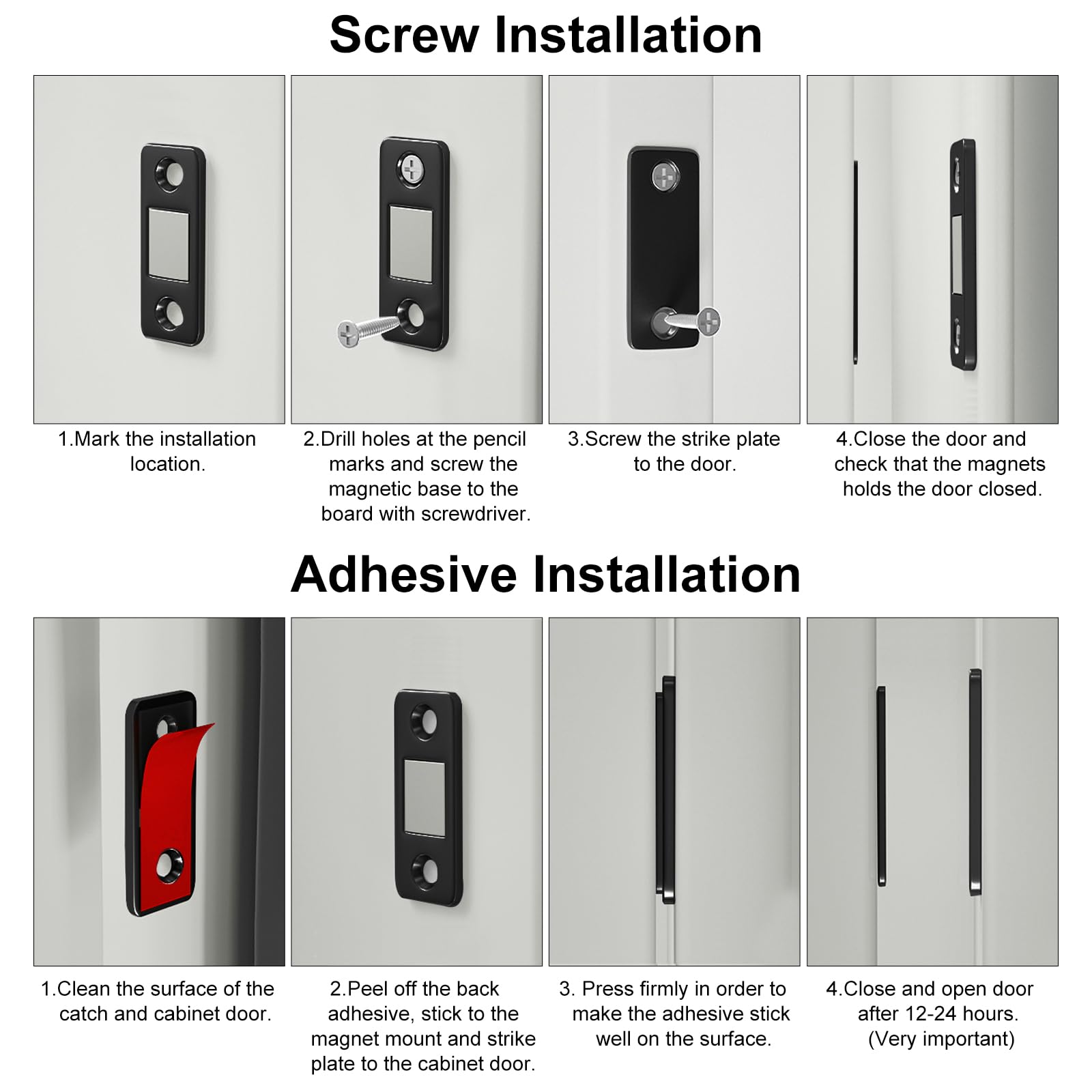 Screw Installation

1.Mark the installation location.

2.Drill holes at the pencil marks and screw the magnetic base to the board with screwdriver.

3.Screw the strike plate to the door.

4.Close the door and check that the magnets holds the door closed.

Adhesive Installation

1.Clean the surface of the catch and cabinet door.

2.Peel off the back adhesive, stick to the magnet mount and strike plate to the cabinet door.

3. Press firmly in order to make the adhesive stick well on the surface.

4.Close and open door after 12-24 hours. (Very important)