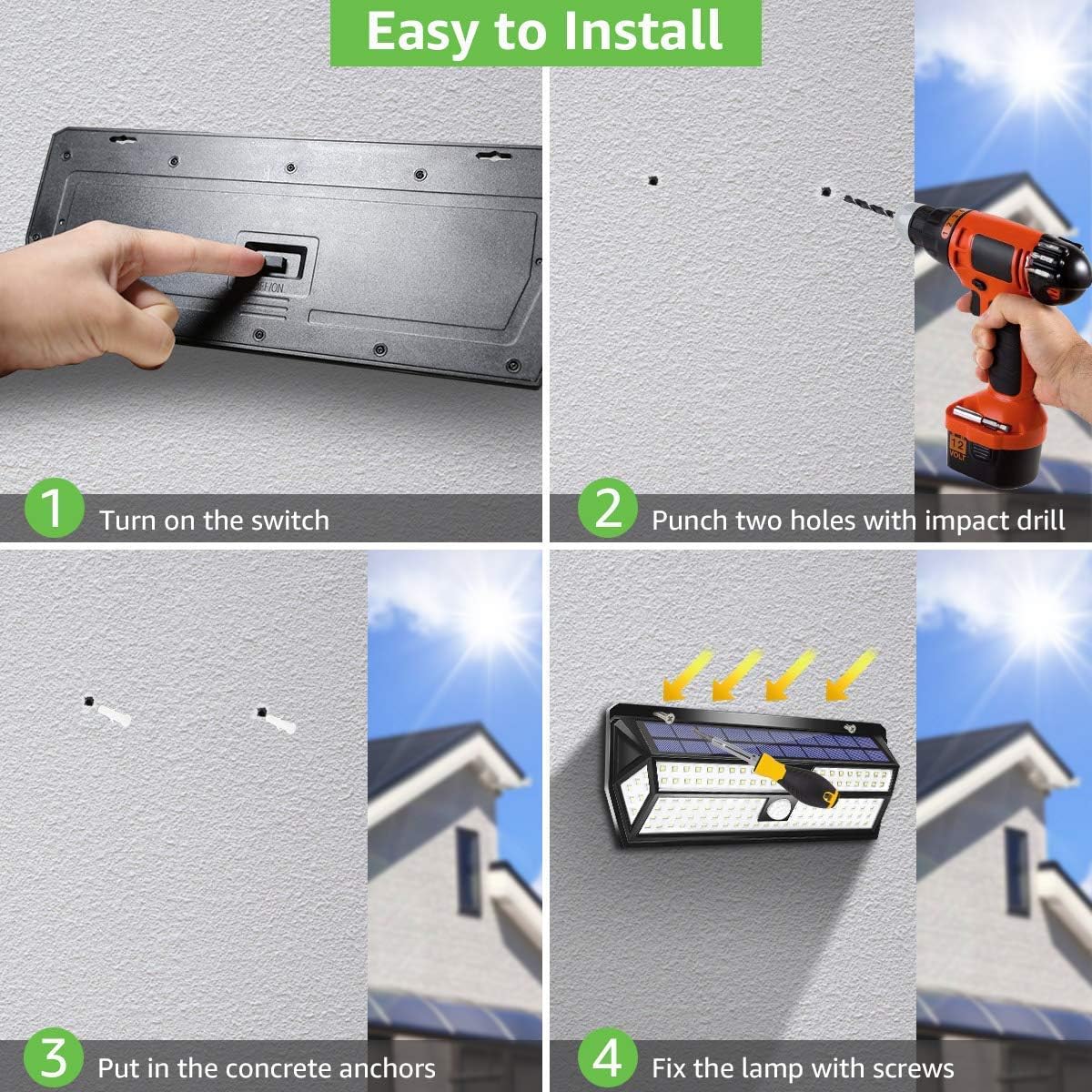 Easy to Install

OFF/ON

1 Turn on the switch

12 VOLT

2 Punch two holes with impact drill

3 Put in the concrete anchors

4 Fix the lamp with screws