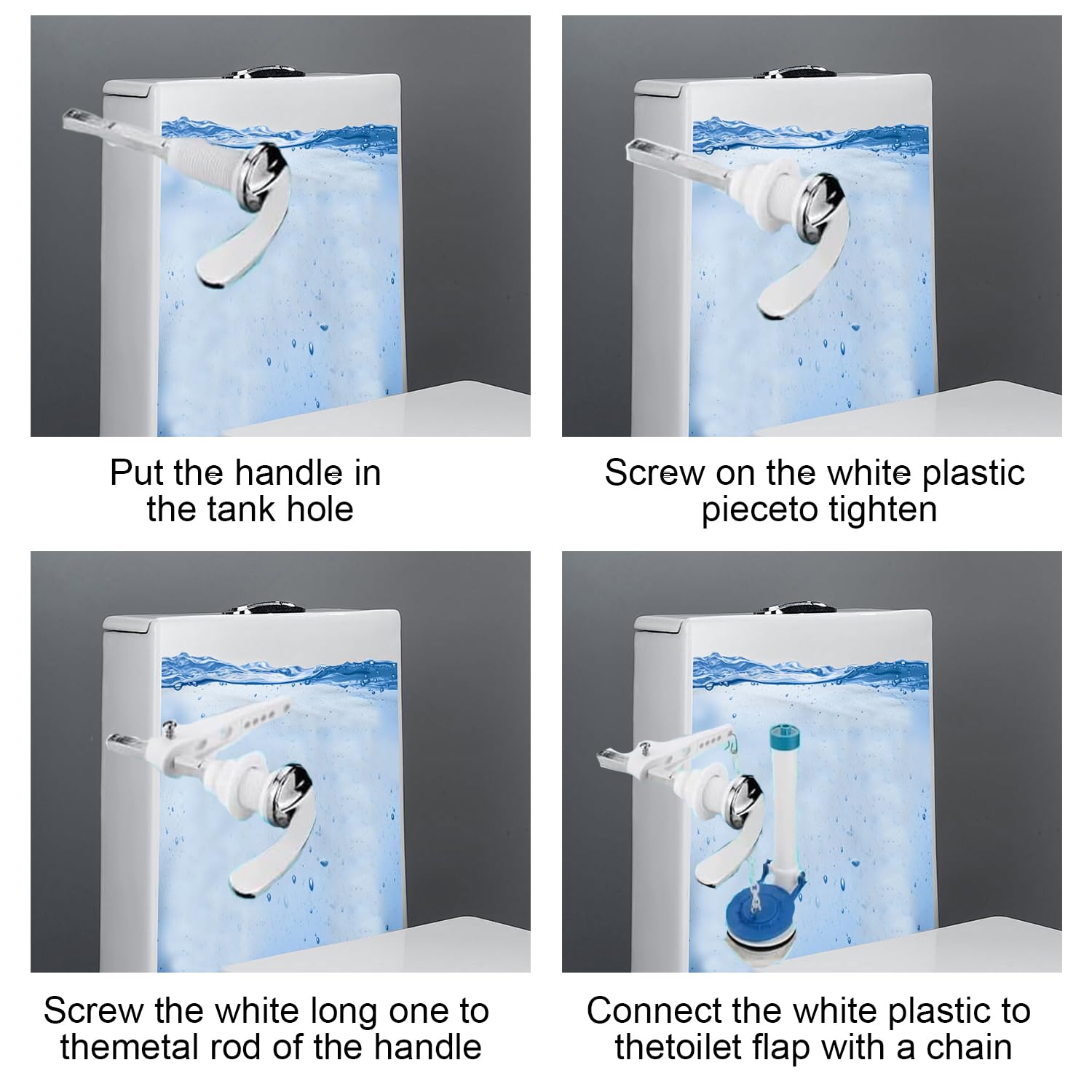 Put the handle in the tank hole

Screw on the white plastic pieceto tighten

Screw the white long one to themetal rod of the handle

Connect the white plastic to thetoilet flap with a chain