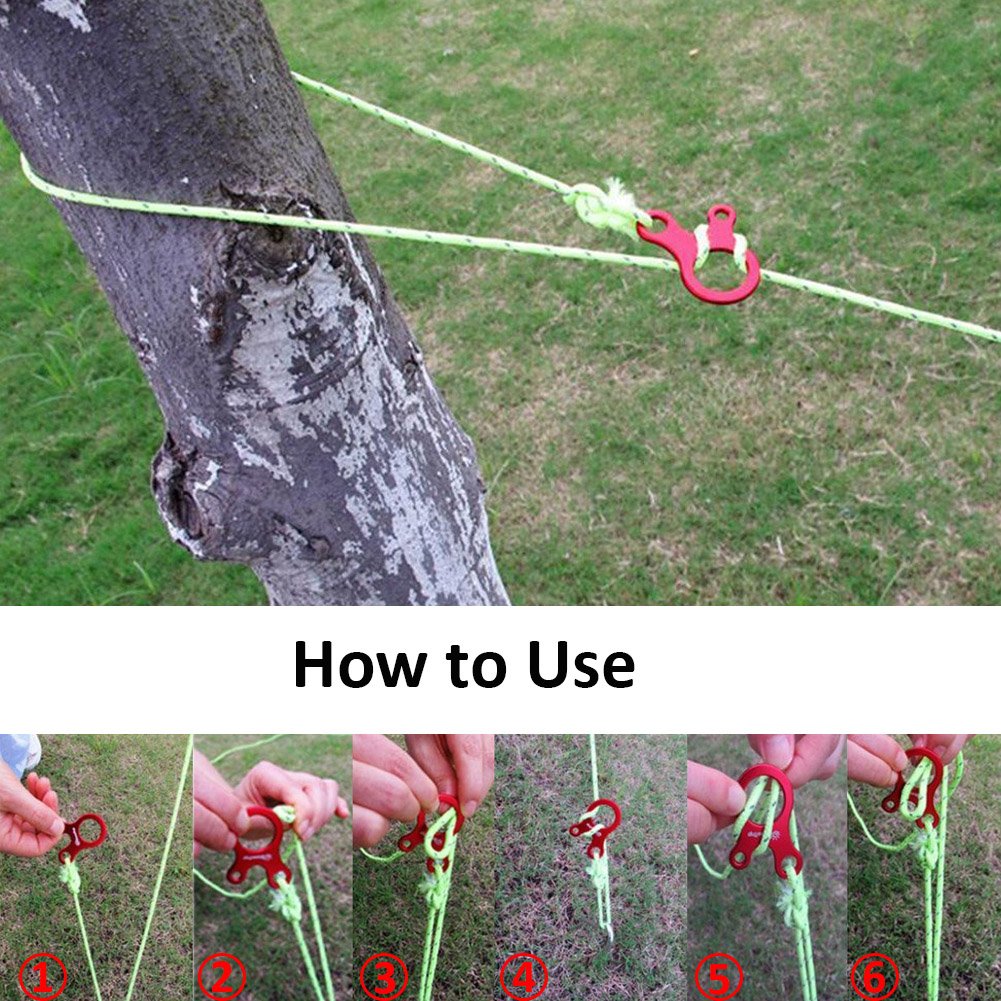 How to Use

①

②

③

④

⑤

⑥