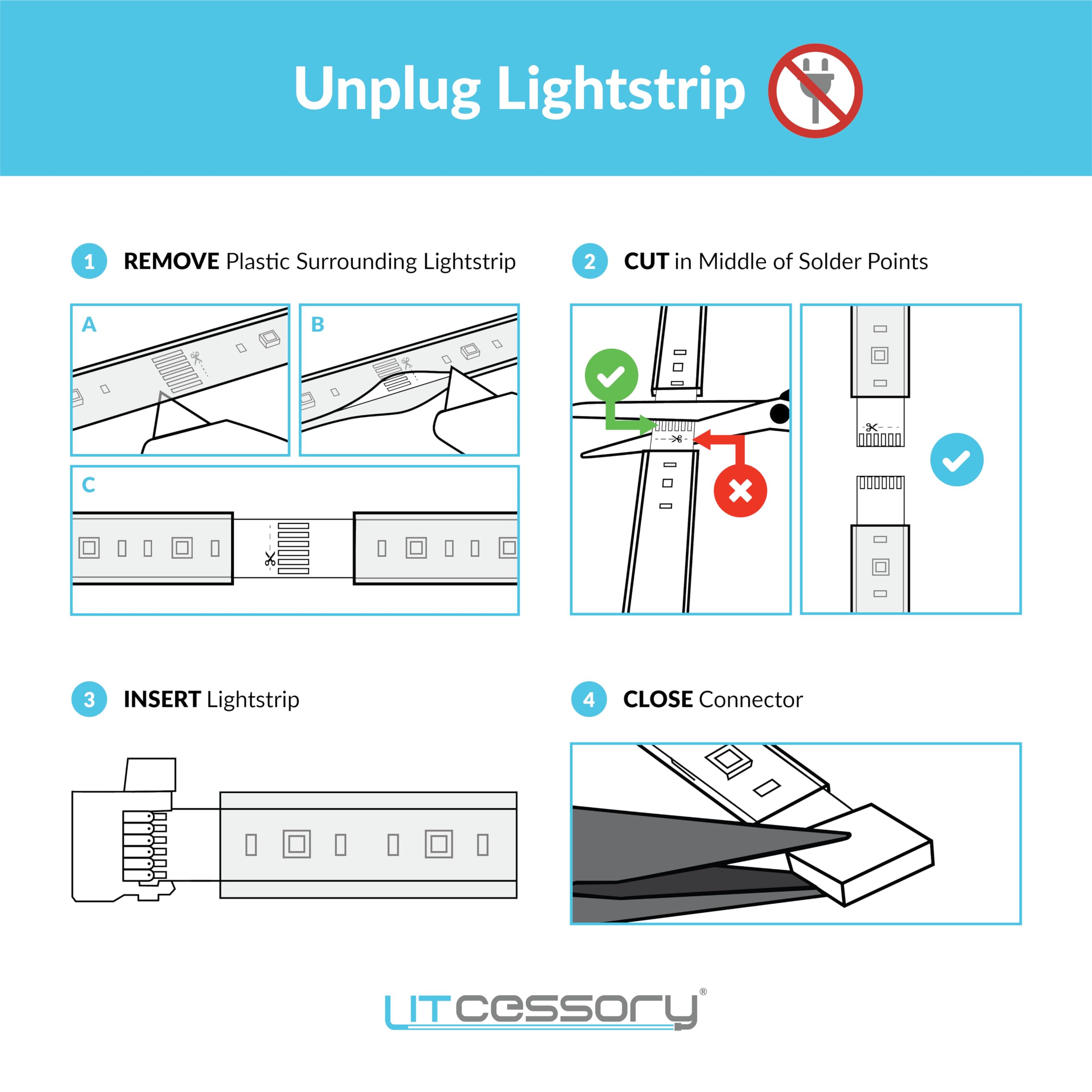 Unplug Lightstrip

1 REMOVE Plastic Surrounding Lightstrip

A

B

C

2 CUT in Middle of Solder Points

3 INSERT Lightstrip

4 CLOSE Connector

LITcessory®