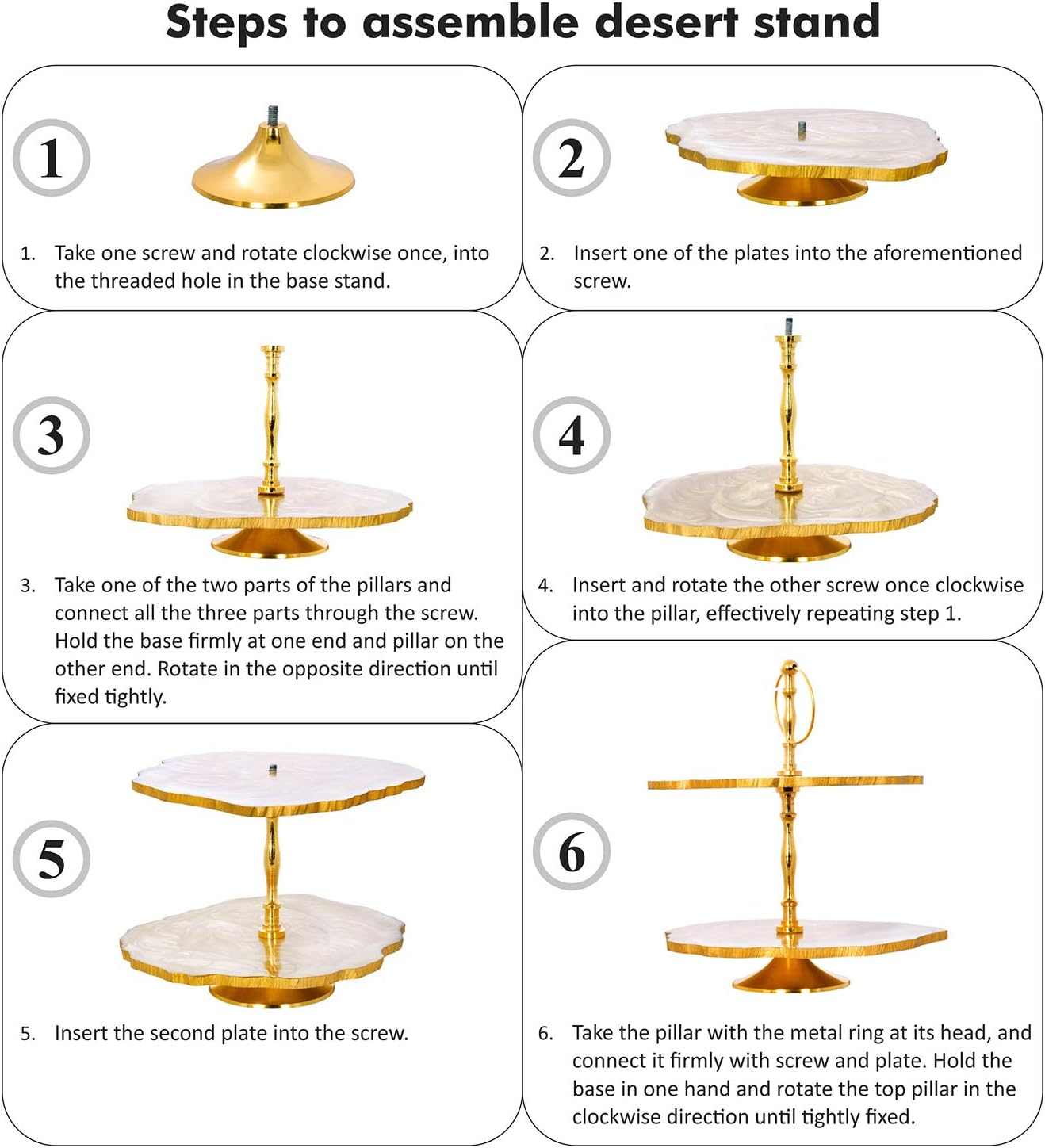 Steps to assemble desert stand

1

1. Take one screw and rotate clockwise once, into the threaded hole in the base stand.

2

2. Insert one of the plates into the aforementioned screw.

3

3. Take one of the two parts of the pillars and connect all the three parts through the screw. Hold the base firmly at one end and pillar on the other end. Rotate in the opposite direction until fixed tightly.

4

4. Insert and rotate the other screw once clockwise into the pillar, effectively repeating step 1.

5

5. Insert the second plate into the screw.

6

6. Take the pillar with the metal ring at its head, and connect it firmly with screw and plate. Hold the base in one hand and rotate the top pillar in the clockwise direction until tightly fixed.