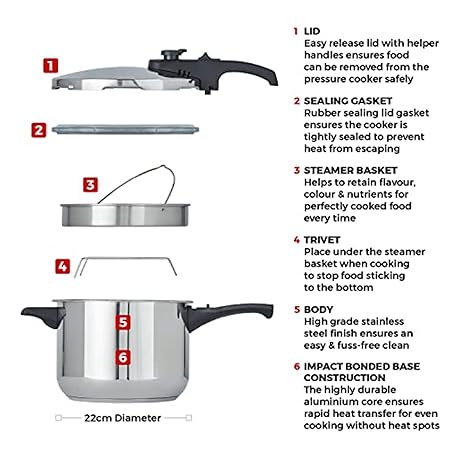 1

2

3

4

5

6

22cm Diameter

1 LID
Easy release lid with helper handles ensures food can be removed from the pressure cooker safely

2 SEALING GASKET
Rubber sealing lid gasket ensures the cooker is tightly sealed to prevent heat from escaping

3 STEAMER BASKET
Helps to retain flavour, colour & nutrients for perfectly cooked food every time

4 TRIVET
Place under the steamer basket when cooking to stop food sticking to the bottom

5 BODY
High grade stainless steel finish ensures an easy & fuss-free clean

6 IMPACT BONDED BASE CONSTRUCTION
The highly durable aluminium core ensures rapid heat transfer for even cooking without heat spots