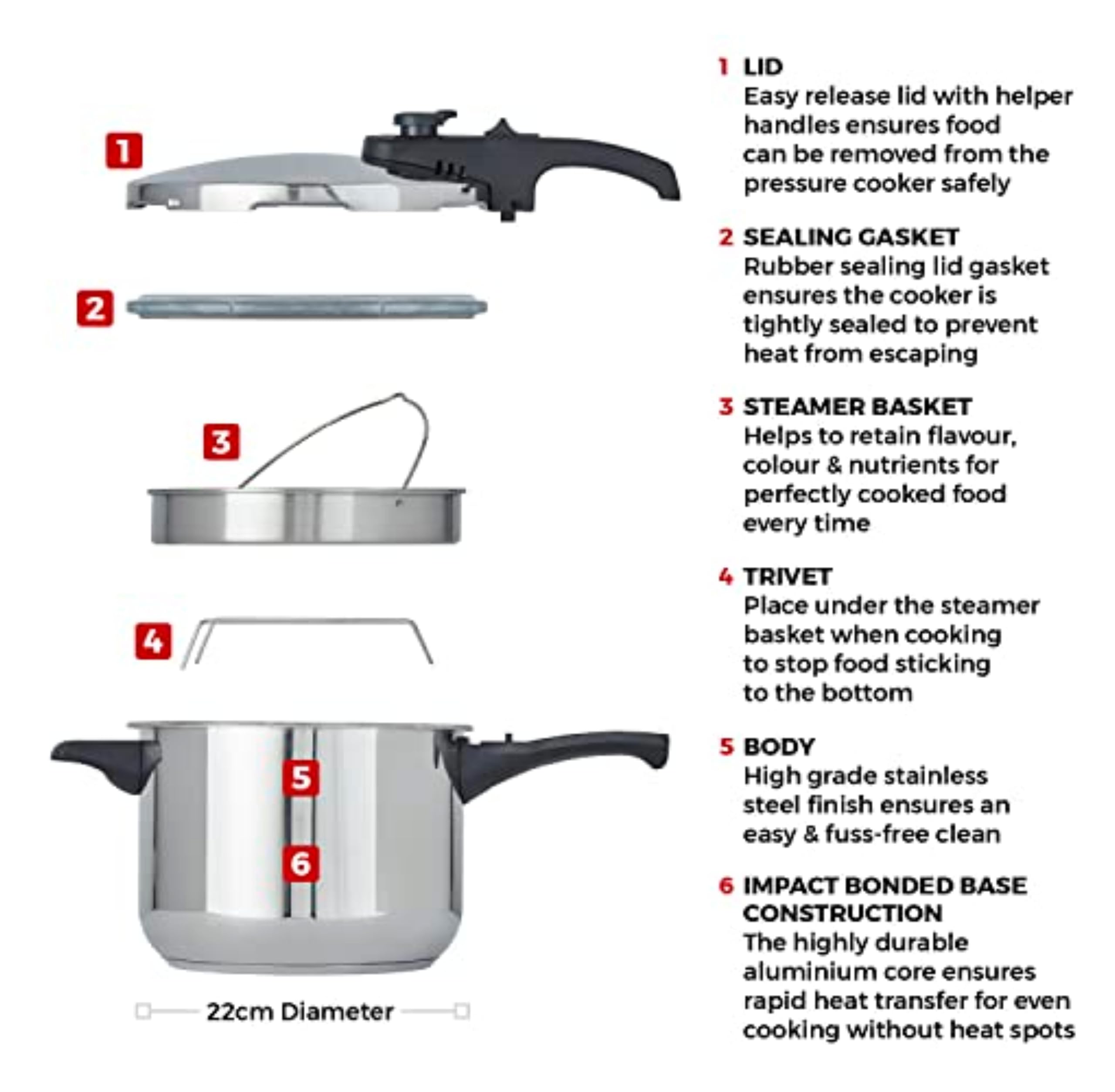 1

2

3

4

5

6

22cm Diameter

1 LID
Easy release lid with helper handles ensures food can be removed from the pressure cooker safely

2 SEALING GASKET
Rubber sealing lid gasket ensures the cooker is tightly sealed to prevent heat from escaping

3 STEAMER BASKET
Helps to retain flavour, colour & nutrients for perfectly cooked food every time

4 TRIVET
Place under the steamer basket when cooking to stop food sticking to the bottom

5 BODY
High grade stainless steel finish ensures an easy & fuss-free clean

6 IMPACT BONDED BASE CONSTRUCTION
The highly durable aluminium core ensures rapid heat transfer for even cooking without heat spots