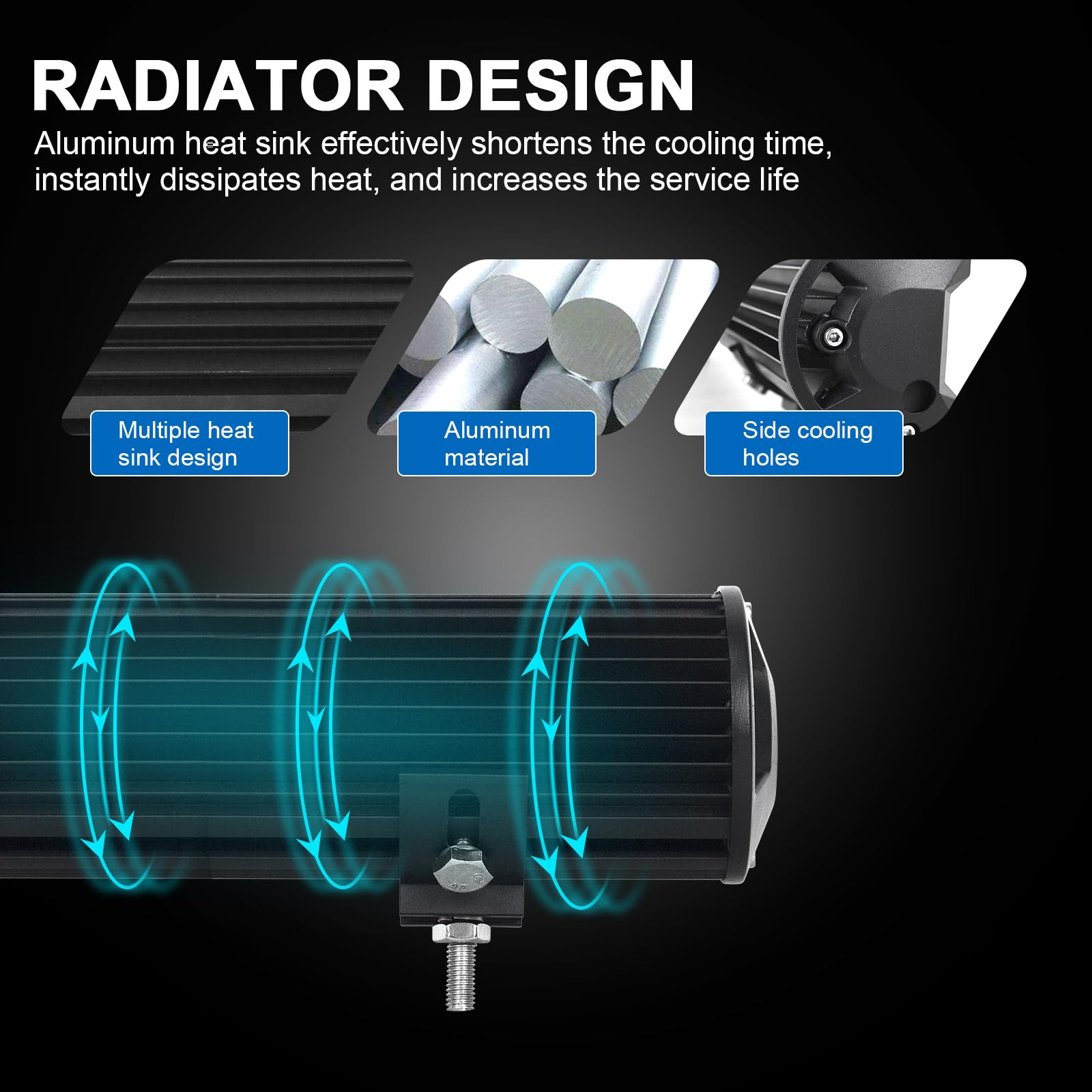 RADIATOR DESIGN

Aluminum heat sink effectively shortens the cooling time, instantly dissipates heat, and increases the service life

Multiple heat sink design

Aluminum material

Side cooling holes