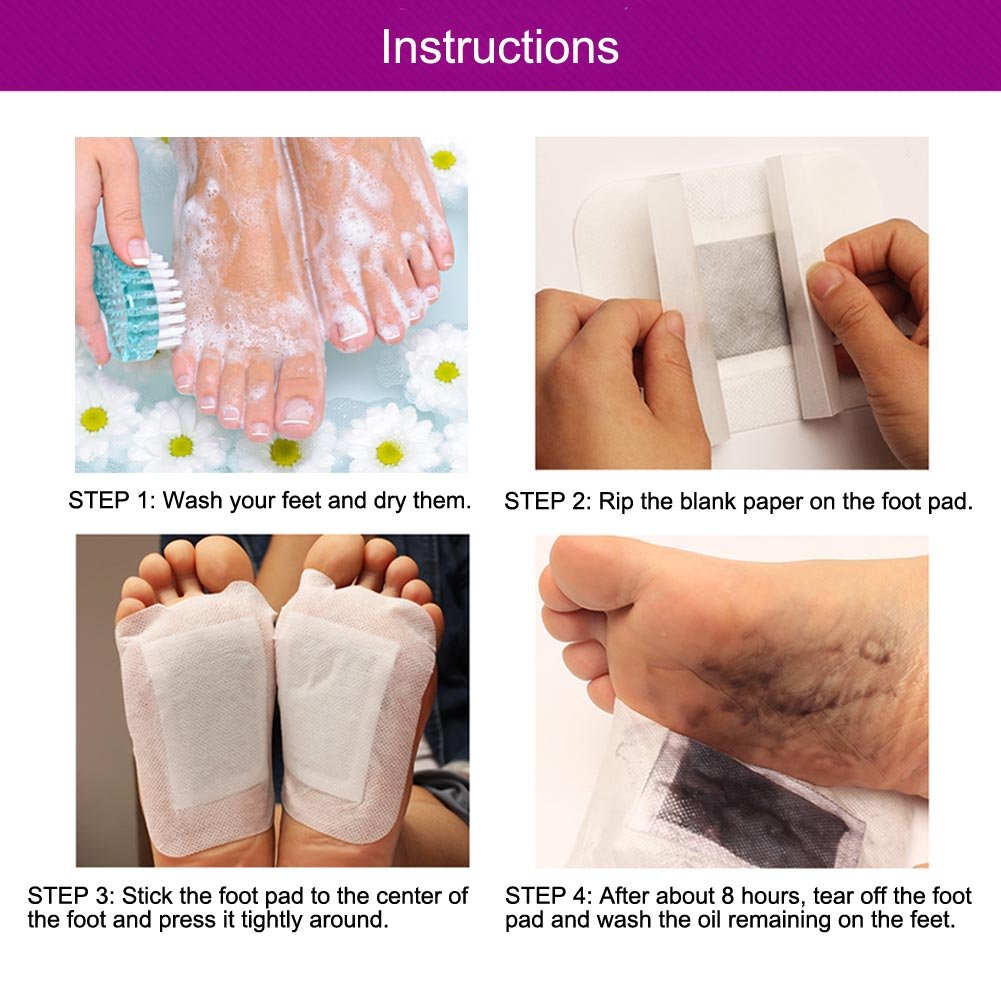 Instructions

STEP 1: Wash your feet and dry them.

STEP 2: Rip the blank paper on the foot pad.

STEP 3: Stick the foot pad to the center of the foot and press it tightly around.

STEP 4: After about 8 hours, tear off the foot pad and wash the oil remaining on the feet.