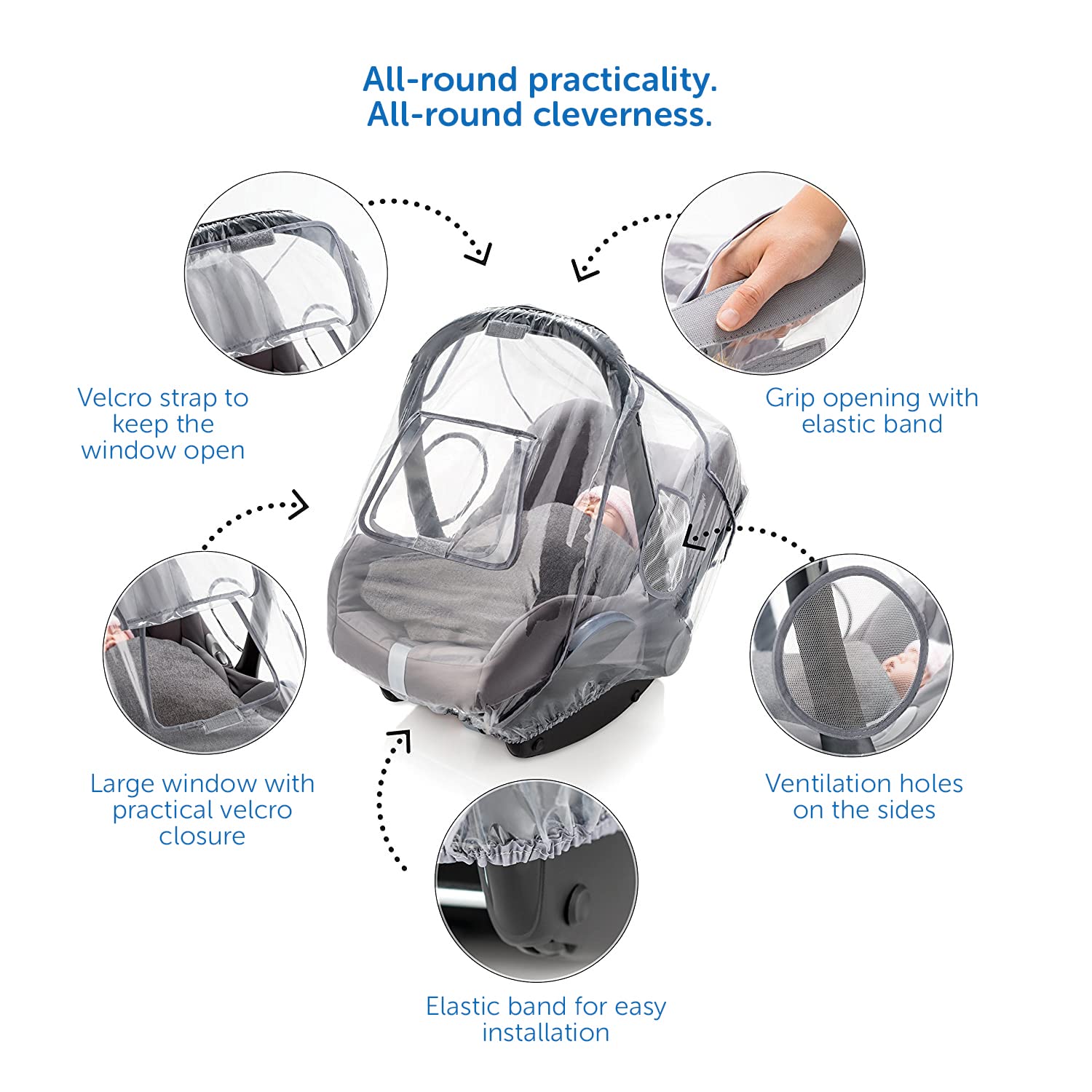 All-round practicality.
All-round cleverness.

Velcro strap to keep the window open

Grip opening with elastic band

Large window with practical velcro closure

Ventilation holes on the sides

Elastic band for easy installation