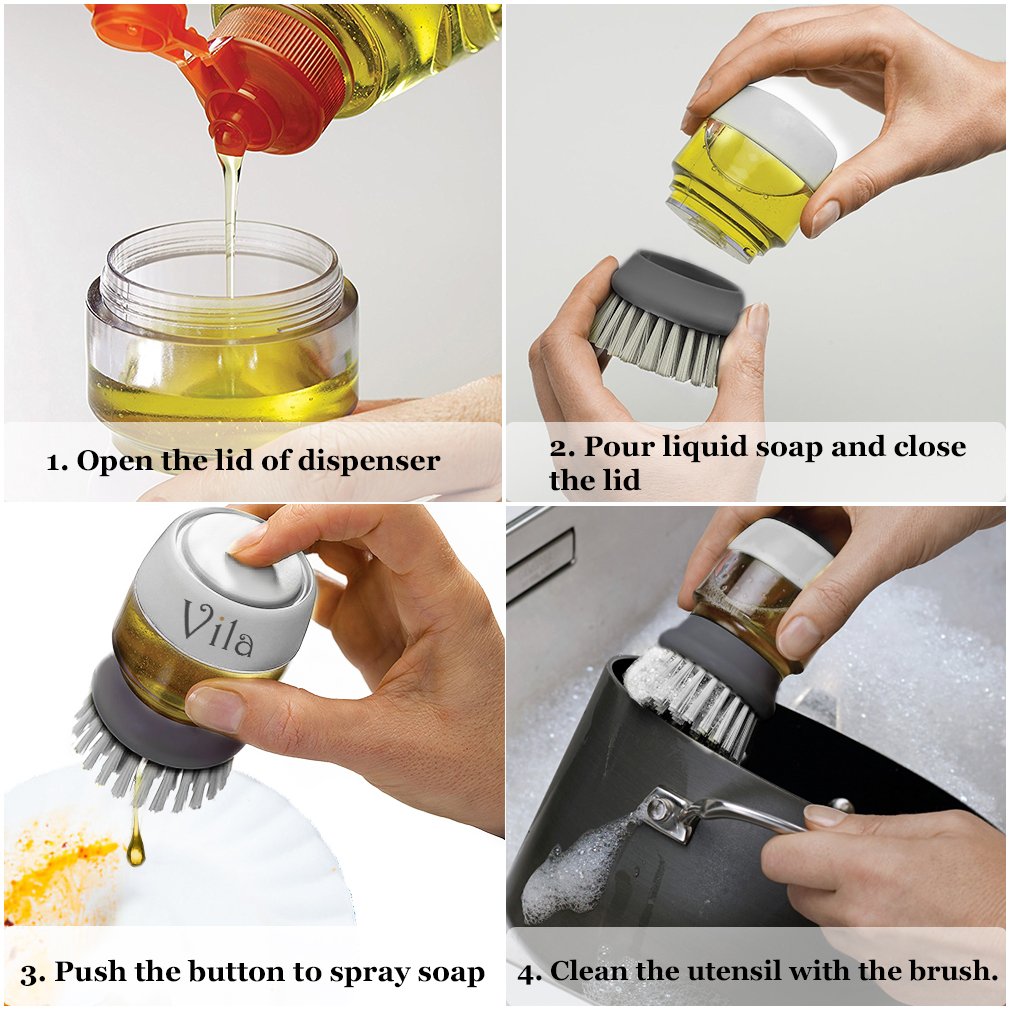 1. Open the lid of dispenser

2. Pour liquid soap and close the lid

Vila

3. Push the button to spray soap

4. Clean the utensil with the brush.