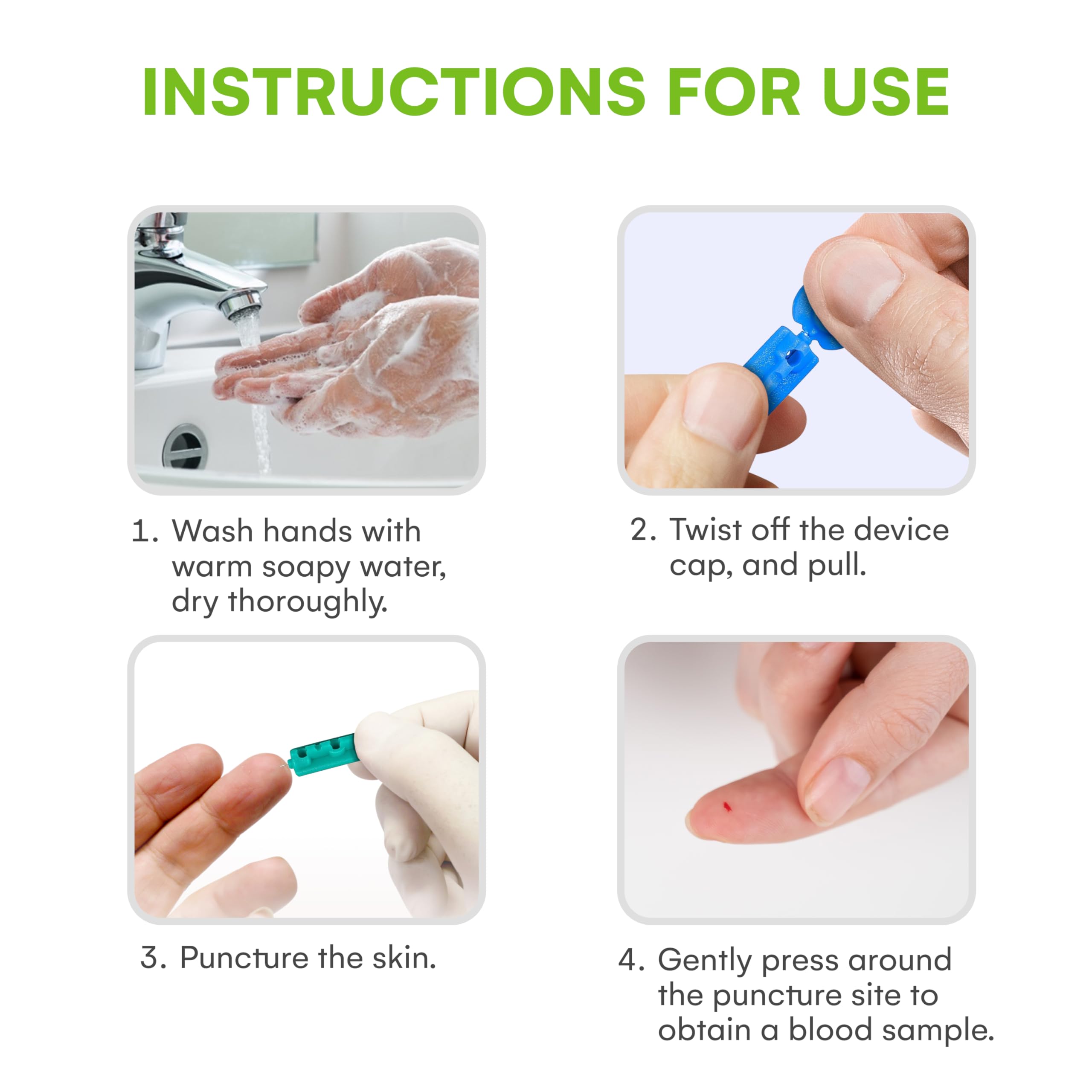 INSTRUCTIONS FOR USE

1. Wash hands with warm soapy water, dry thoroughly.

2. Twist off the device cap, and pull.

3. Puncture the skin.

4. Gently press around the puncture site to obtain a blood sample.