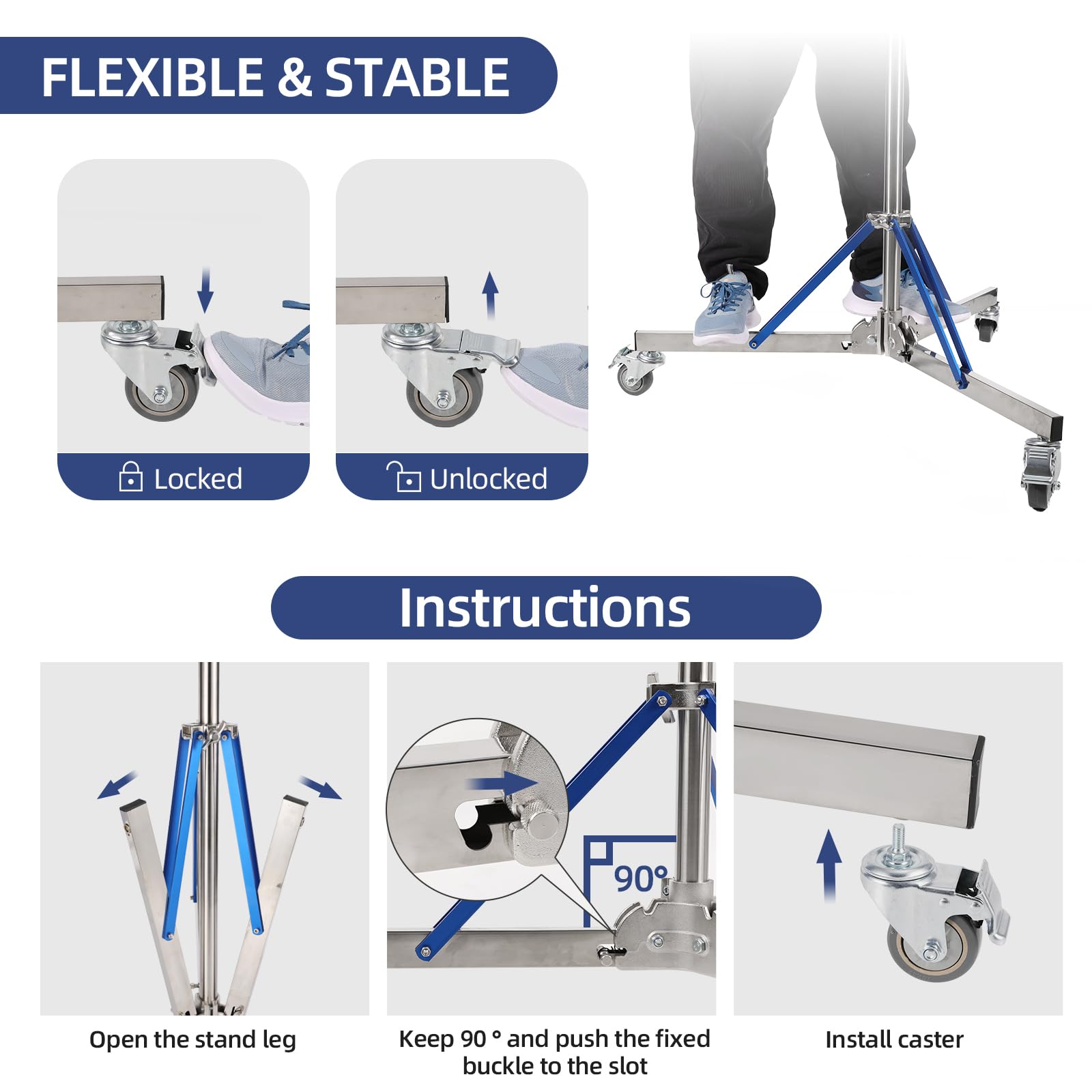 FLEXIBLE & STABLE

Locked

Unlocked

Instructions

90°

Open the stand leg

Keep 90 ° and push the fixed buckle to the slot

Install caster