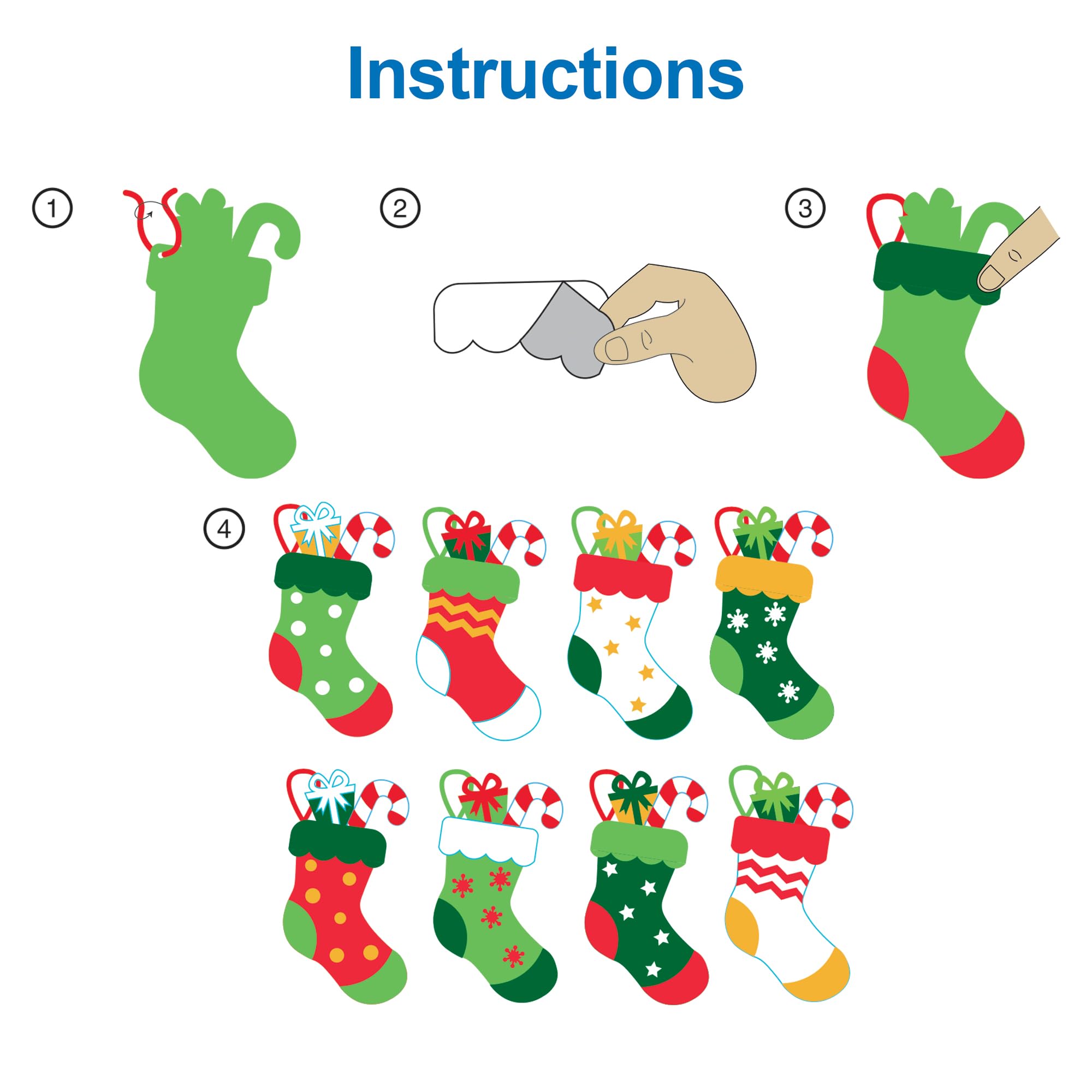 Instructions

①

②

③

④