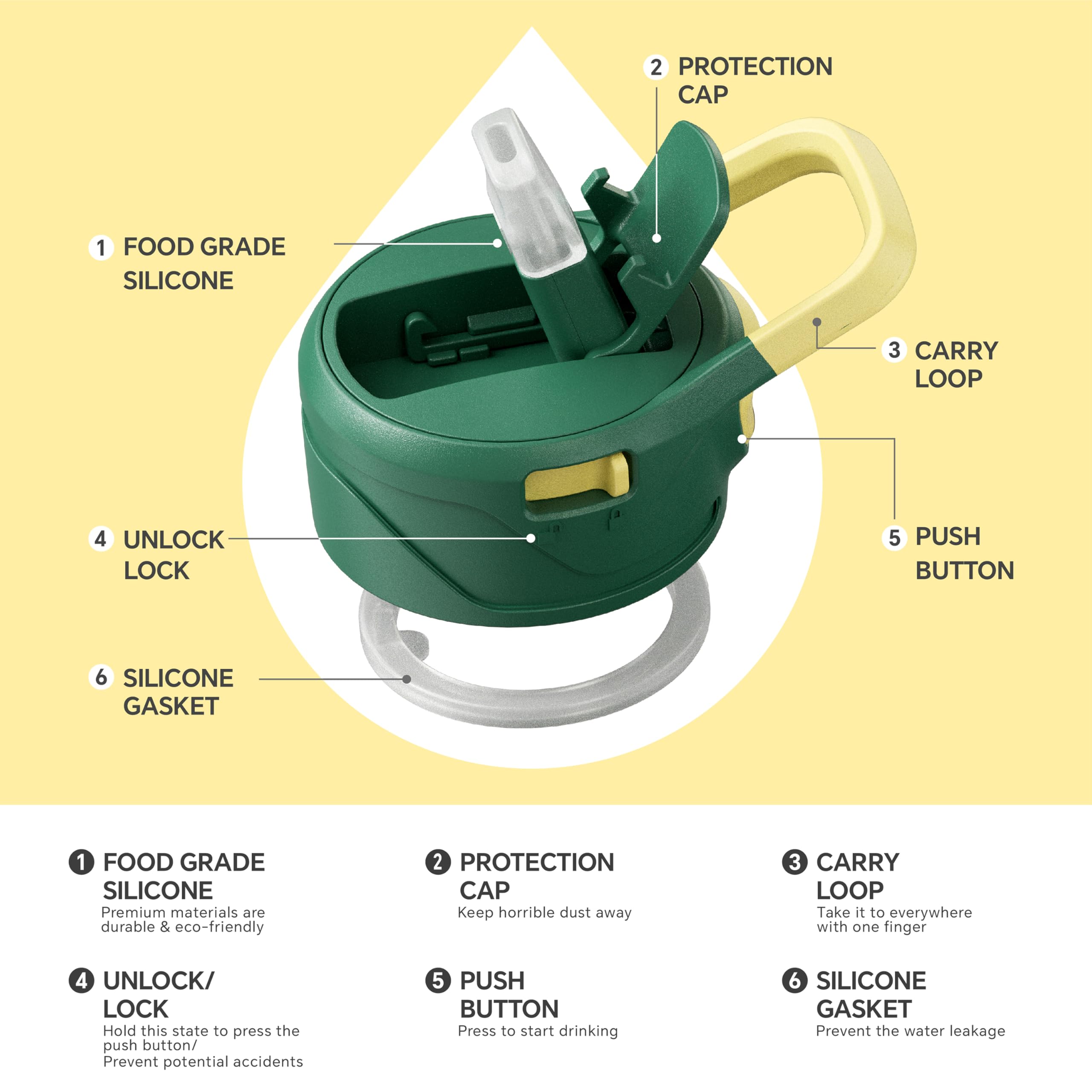 2 PROTECTION CAP

1 FOOD GRADE SILICONE

3 CARRY LOOP

4 UNLOCK LOCK

5 PUSH BUTTON

6 SILICONE GASKET

1 FOOD GRADE SILICONE
Premium materials are durable & eco-friendly

2 PROTECTION CAP
Keep horrible dust away

3 CARRY LOOP
Take it to everywhere with one finger

4 UNLOCK/ LOCK
Hold this state to press the push button/
Prevent potential accidents

5 PUSH BUTTON
Press to start drinking

6 SILICONE GASKET
Prevent the water leakage