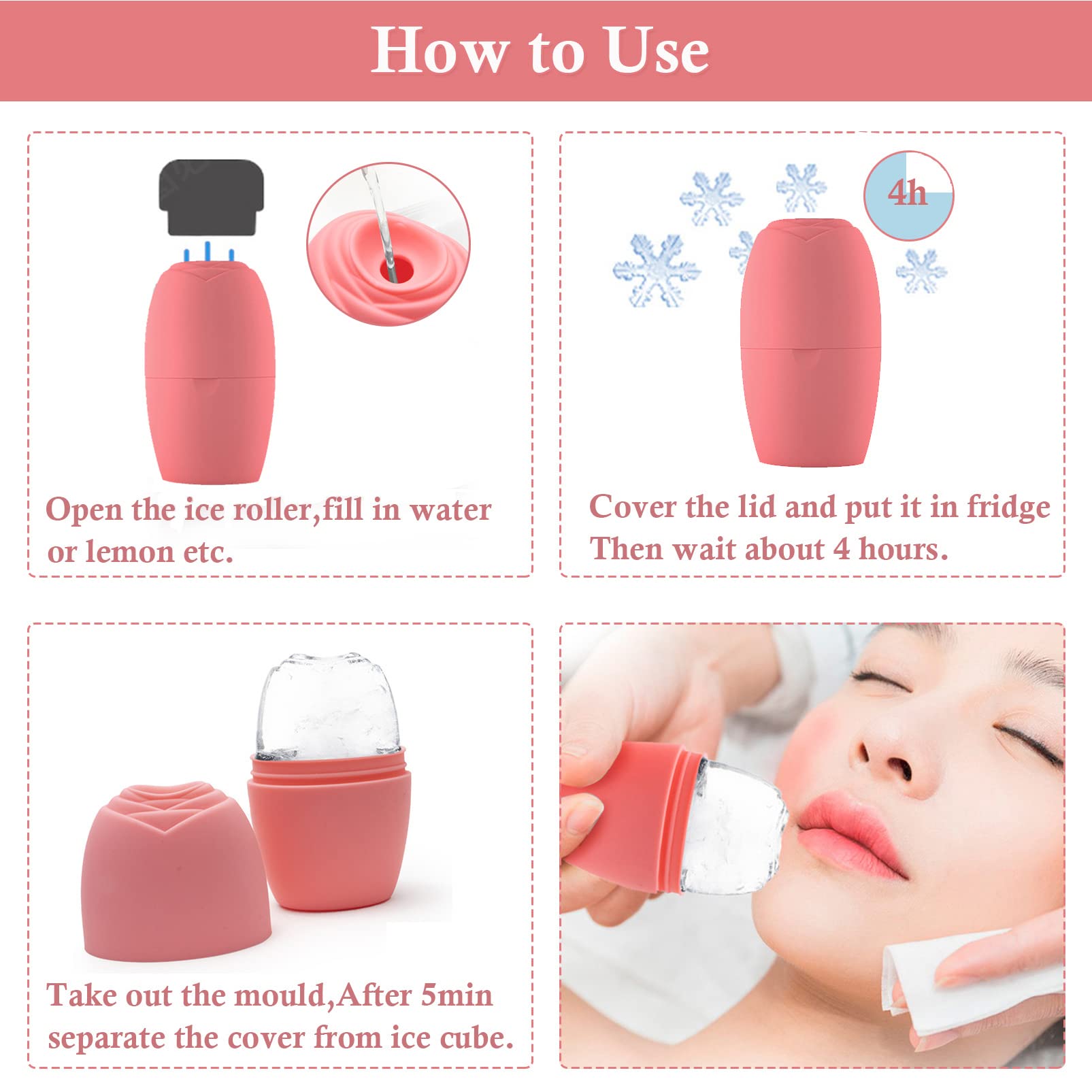 How to Use

Open the ice roller,fill in water or lemon etc.

4h

Cover the lid and put it in fridge Then wait about 4 hours.

Take out the mould,After 5min separate the cover from ice cube.