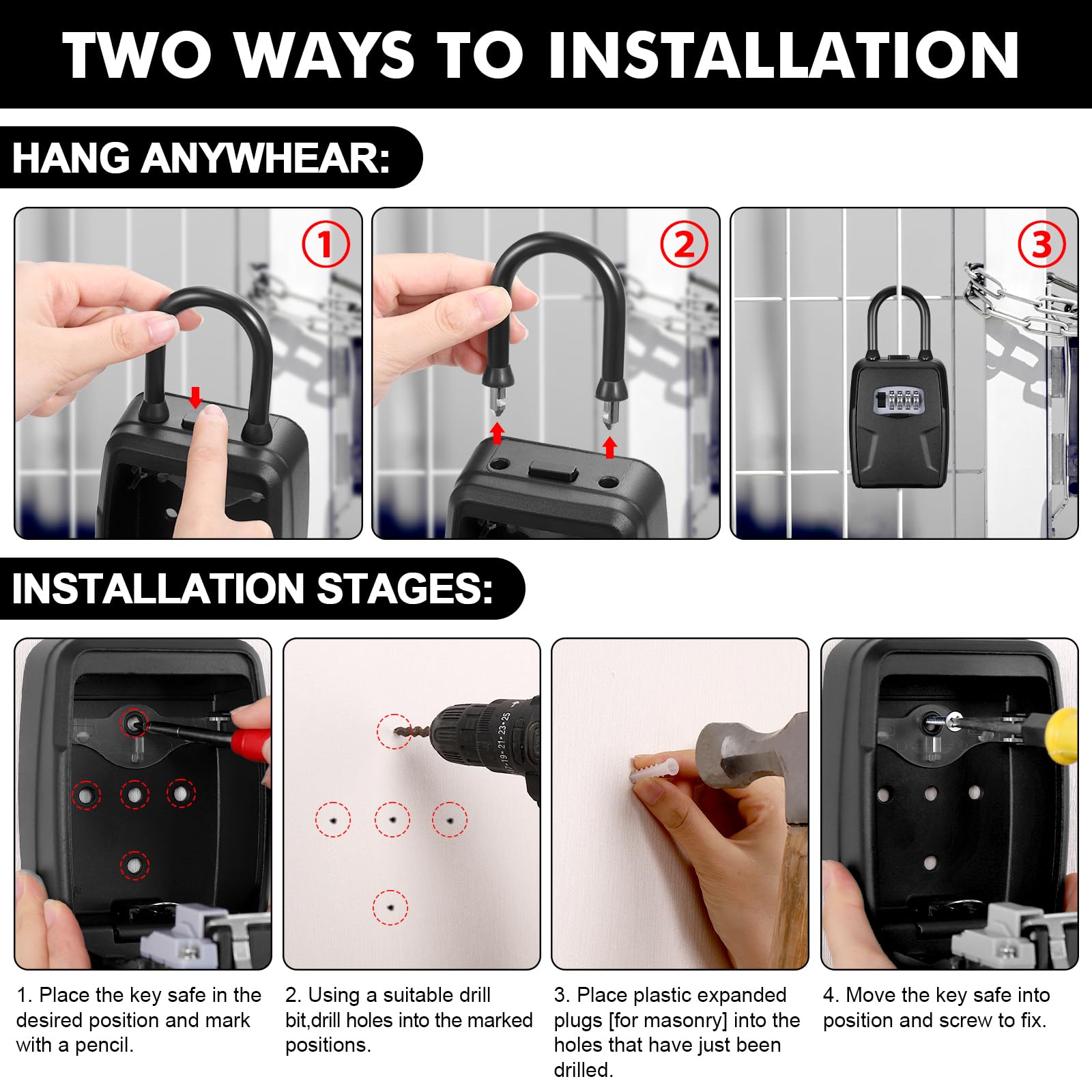 TWO WAYS TO INSTALLATION

HANG ANYWHEAR:

①

②

③

INSTALLATION STAGES:

17·19·21·23·25

1. Place the key safe in the desired position and mark with a pencil.

2. Using a suitable drill bit,drill holes into the marked positions.

3. Place plastic expanded plugs [for masonry] into the holes that have just been drilled.

4. Move the key safe into position and screw to fix.