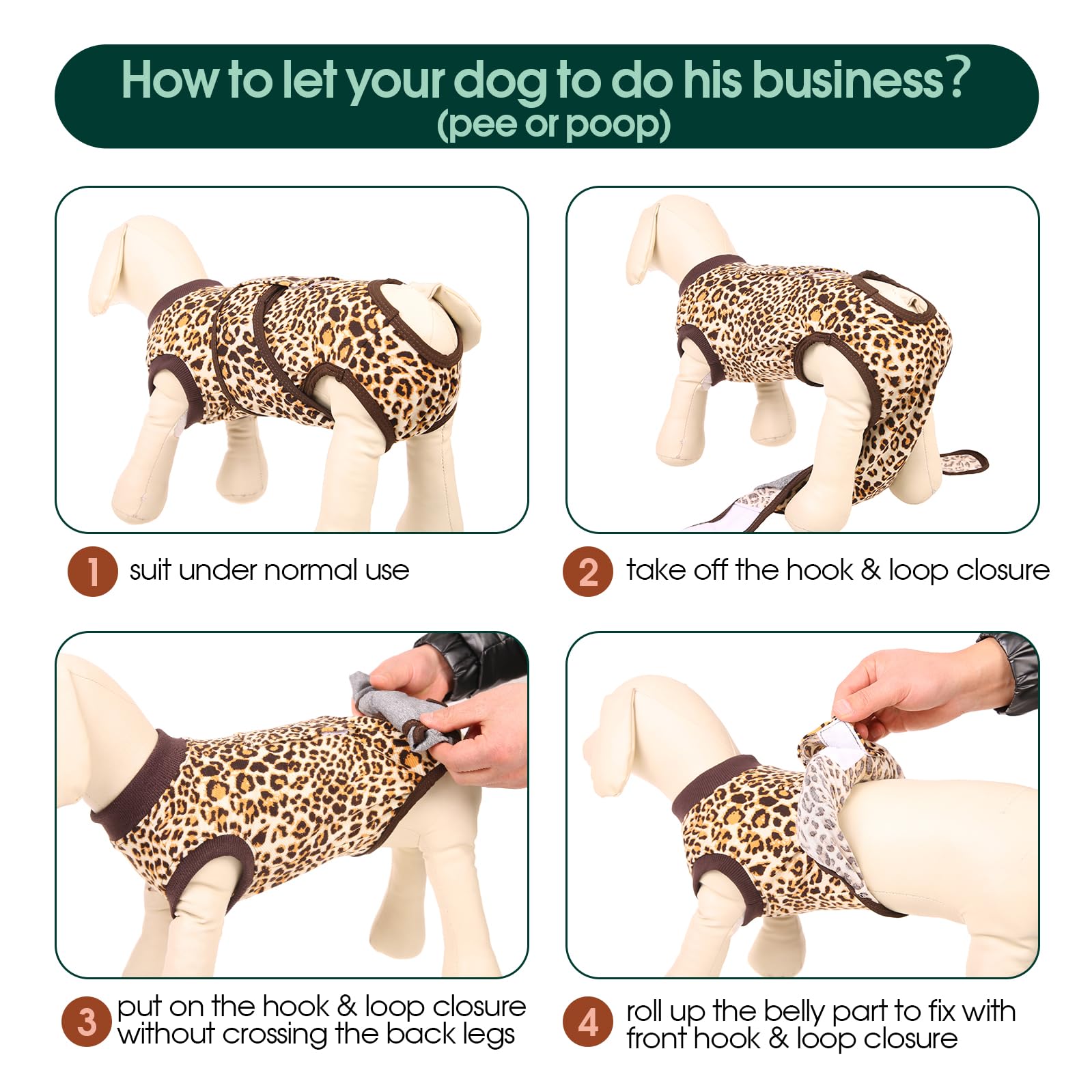 How to let your dog to do his business?
(pee or poop)

1 suit under normal use

2 take off the hook & loop closure

3 put on the hook & loop closure without crossing the back legs

4 roll up the belly part to fix with front hook & loop closure