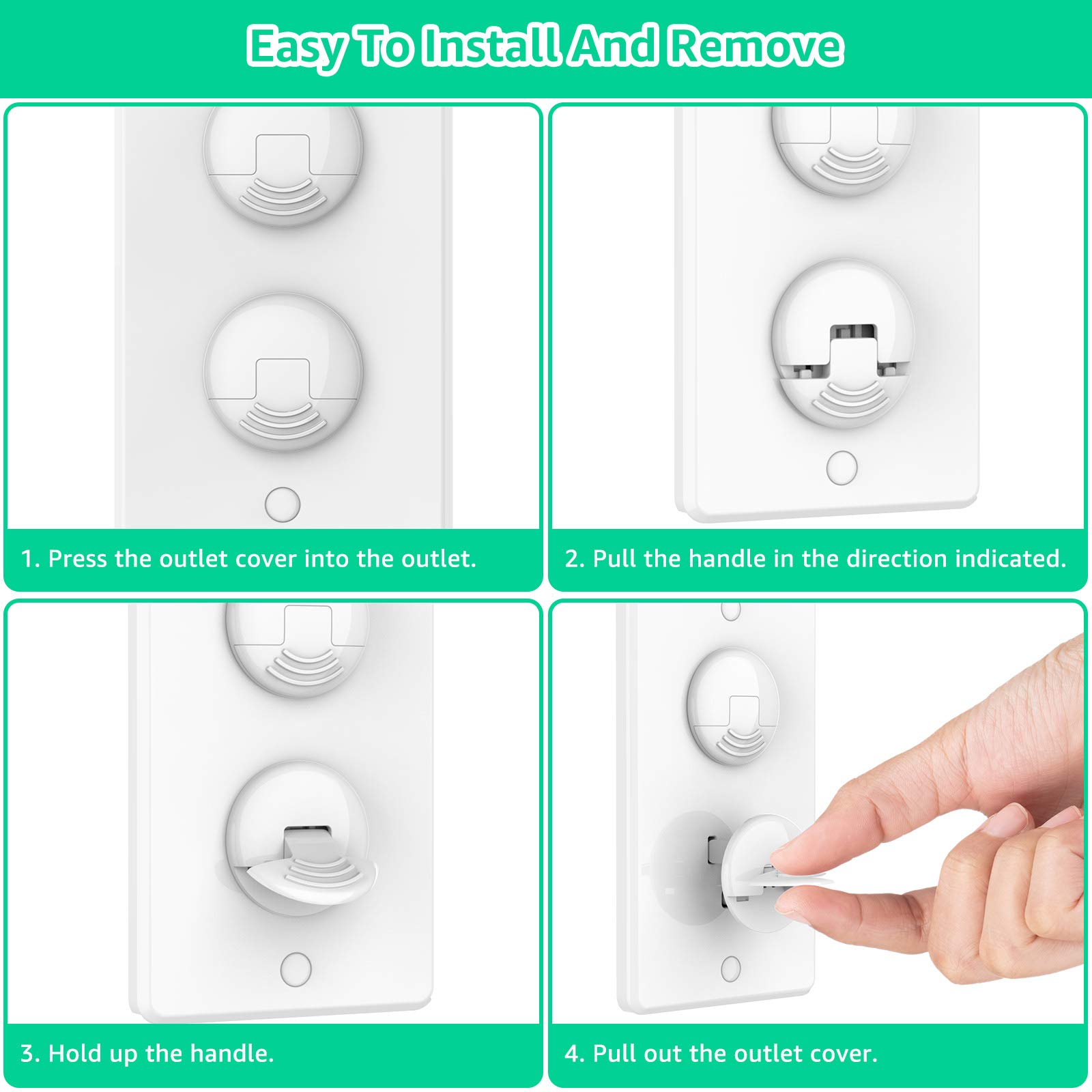 Easy To Install And Remove

1. Press the outlet cover into the outlet.

2. Pull the handle in the direction indicated.

3. Hold up the handle.

4. Pull out the outlet cover.