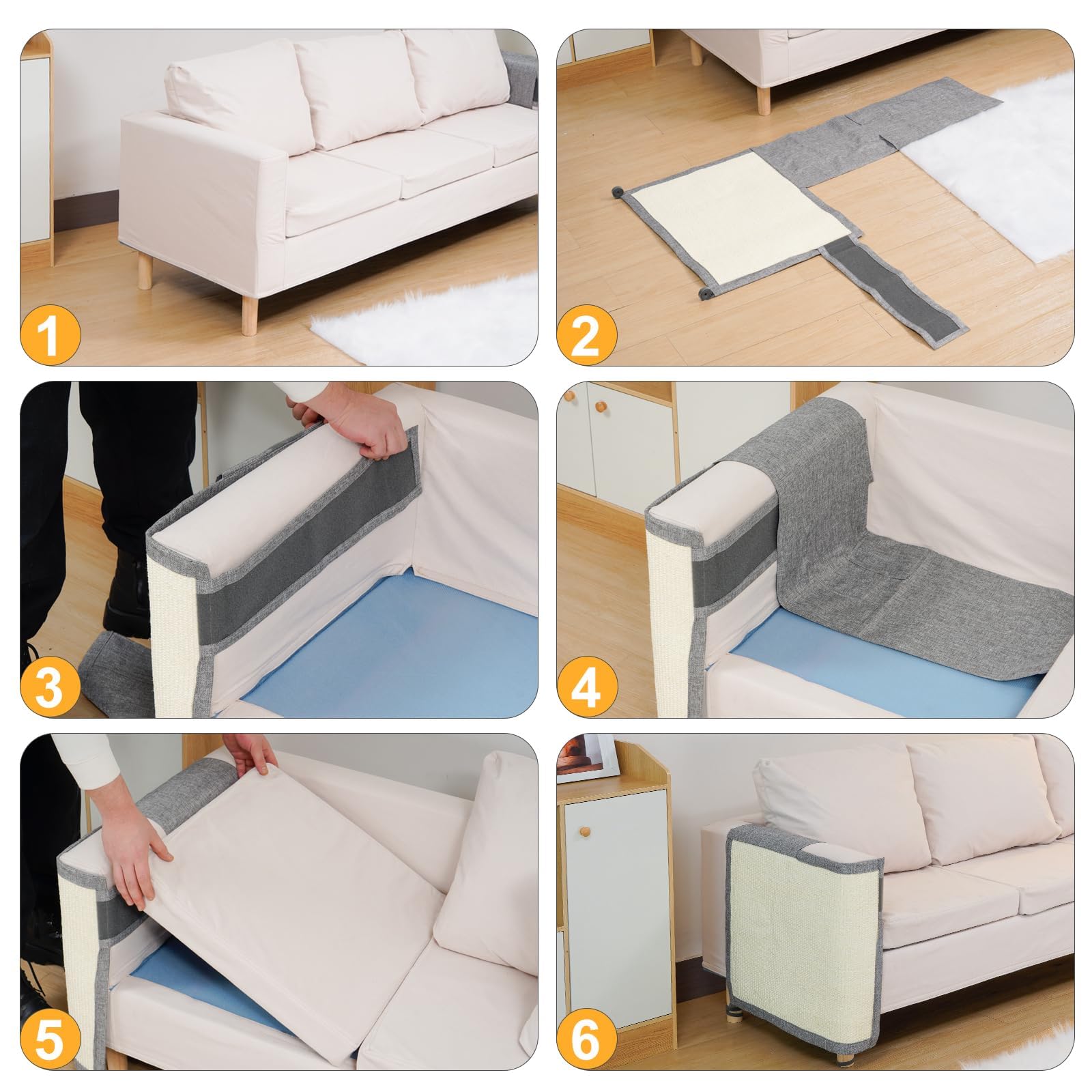 1

2

3

4

5

6