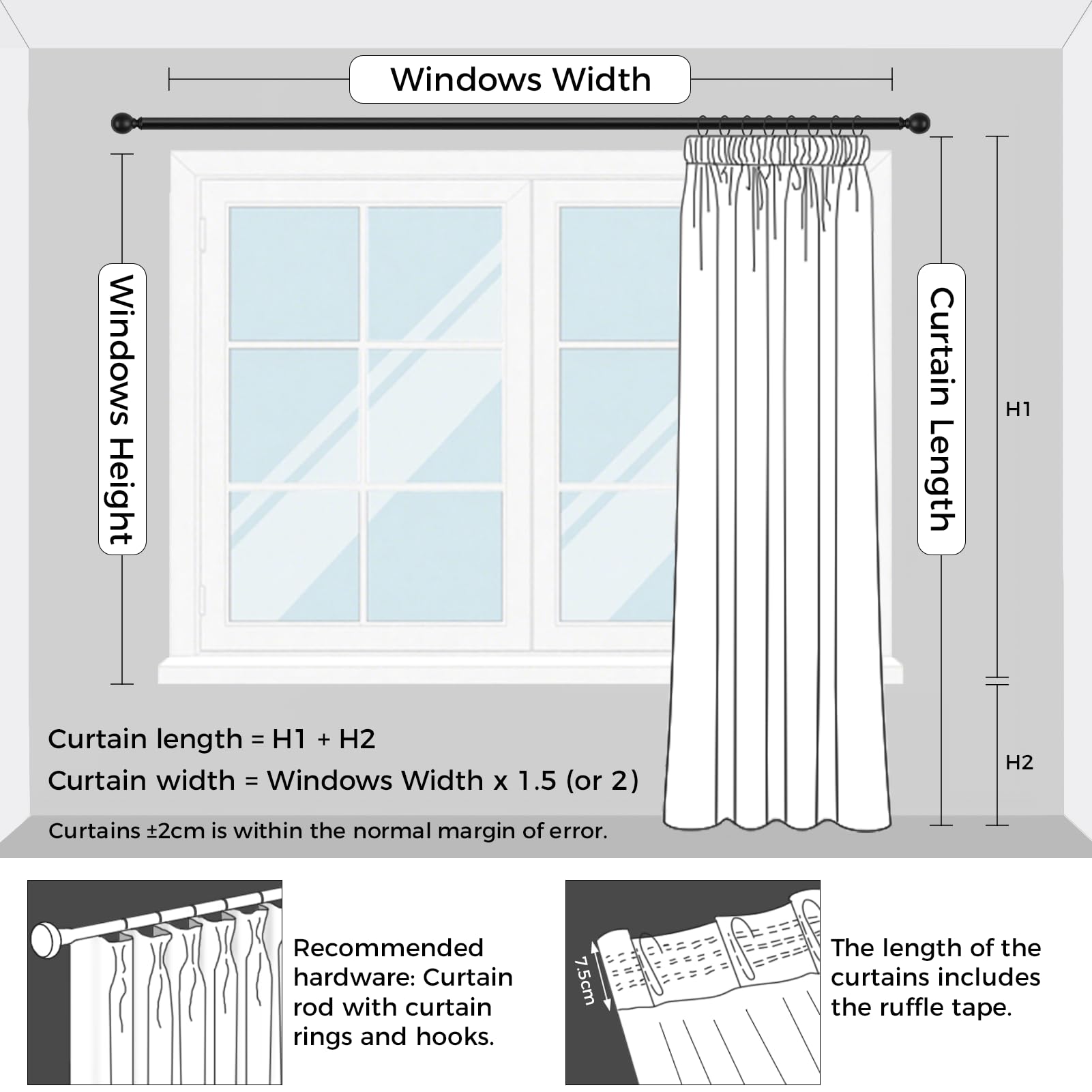 Windows Width

Windows Height

Curtain Length

H1

H2

Curtain length = H1 + H2

Curtain width = Windows Width x 1.5 (or 2)

Curtains ±2cm is within the normal margin of error.

Recommended hardware: Curtain rod with curtain rings and hooks.

7.5cm

The length of the curtains includes the ruffle tape.