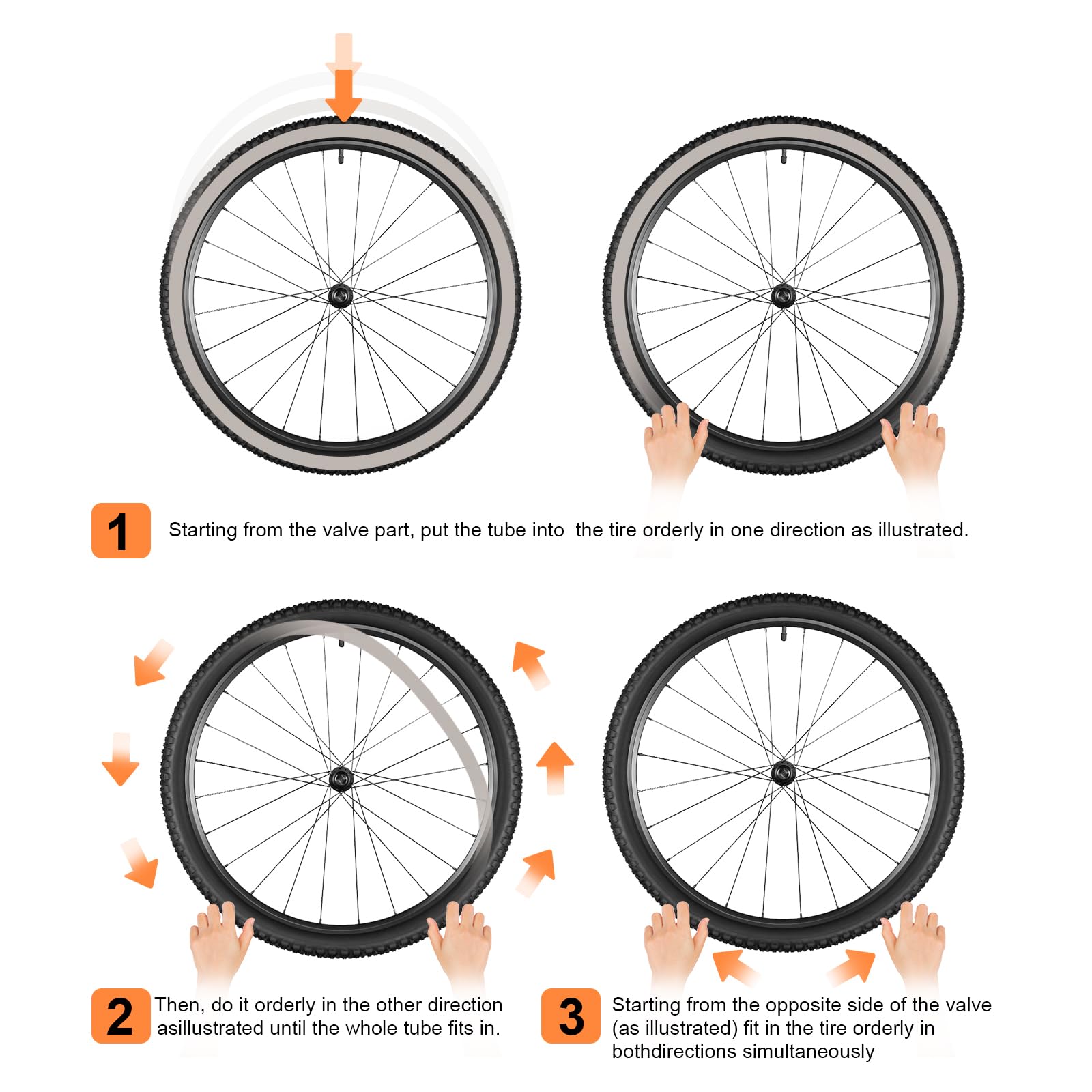 1 Starting from the valve part, put the tube into the tire orderly in one direction as illustrated.

2 Then, do it orderly in the other direction asillustrated until the whole tube fits in.

3 Starting from the opposite side of the valve (as illustrated) fit in the tire orderly in bothdirections simultaneously