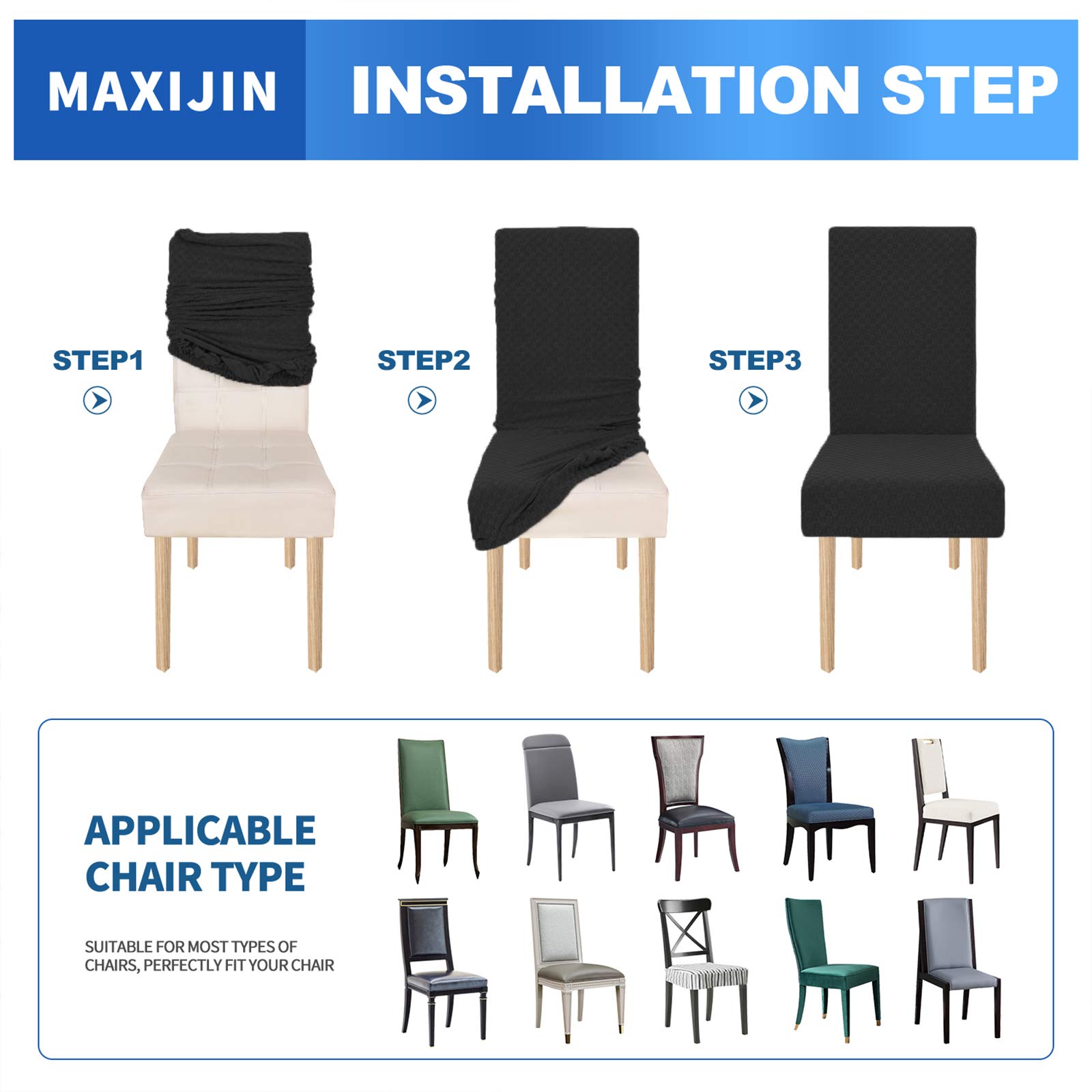 MAXIJIN

INSTALLATION STEP

STEP1

STEP2

STEP3

APPLICABLE CHAIR TYPE

SUITABLE FOR MOST TYPES OF CHAIRS, PERFECTLY FIT YOUR CHAIR