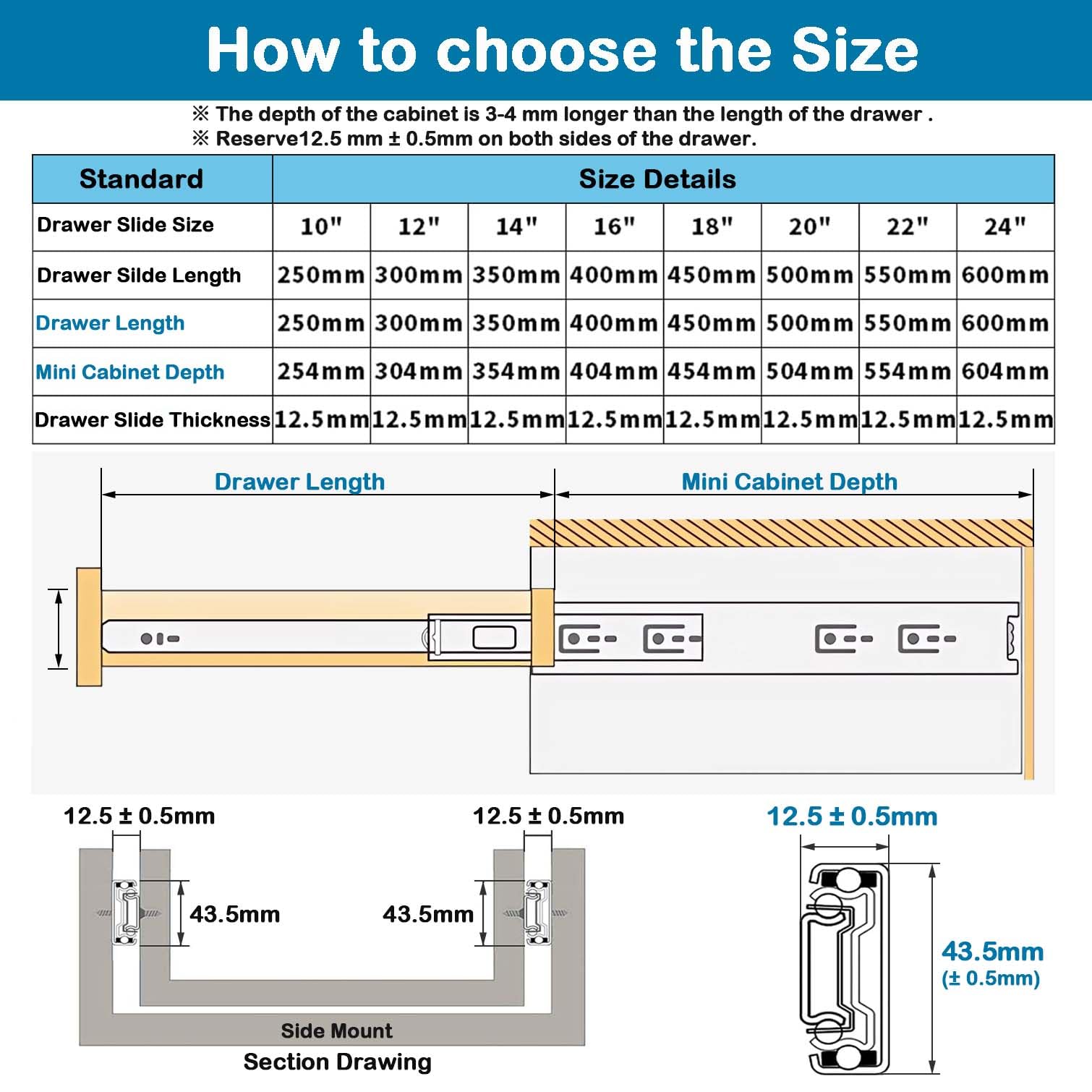 How to choose the Size

※ The depth of the cabinet is 3-4 mm longer than the length of the drawer .
※ Reserve12.5 mm ± 0.5mm on both sides of the drawer.

| Standard | Size Details | | | | | | | |
|---|---|---|---|---|---|---|---|---|
| Drawer Slide Size | 10" | 12" | 14" | 16" | 18" | 20" | 22" | 24" |
| Drawer Silde Length | 250mm | 300mm | 350mm | 400mm | 450mm | 500mm | 550mm | 600mm |
| Drawer Length | 250mm | 300mm | 350mm | 400mm | 450mm | 500mm | 550mm | 600mm |
| Mini Cabinet Depth | 254mm | 304mm | 354mm | 404mm | 454mm | 504mm | 554mm | 604mm |
| Drawer Slide Thickness | 12.5mm | 12.5mm | 12.5mm | 12.5mm | 12.5mm | 12.5mm | 12.5mm | 12.5mm |

Drawer Length
Mini Cabinet Depth

12.5 ± 0.5mm
12.5 ± 0.5mm
43.5mm
43.5mm
Side Mount
Section Drawing

12.5 ± 0.5mm
43.5mm
(± 0.5mm)