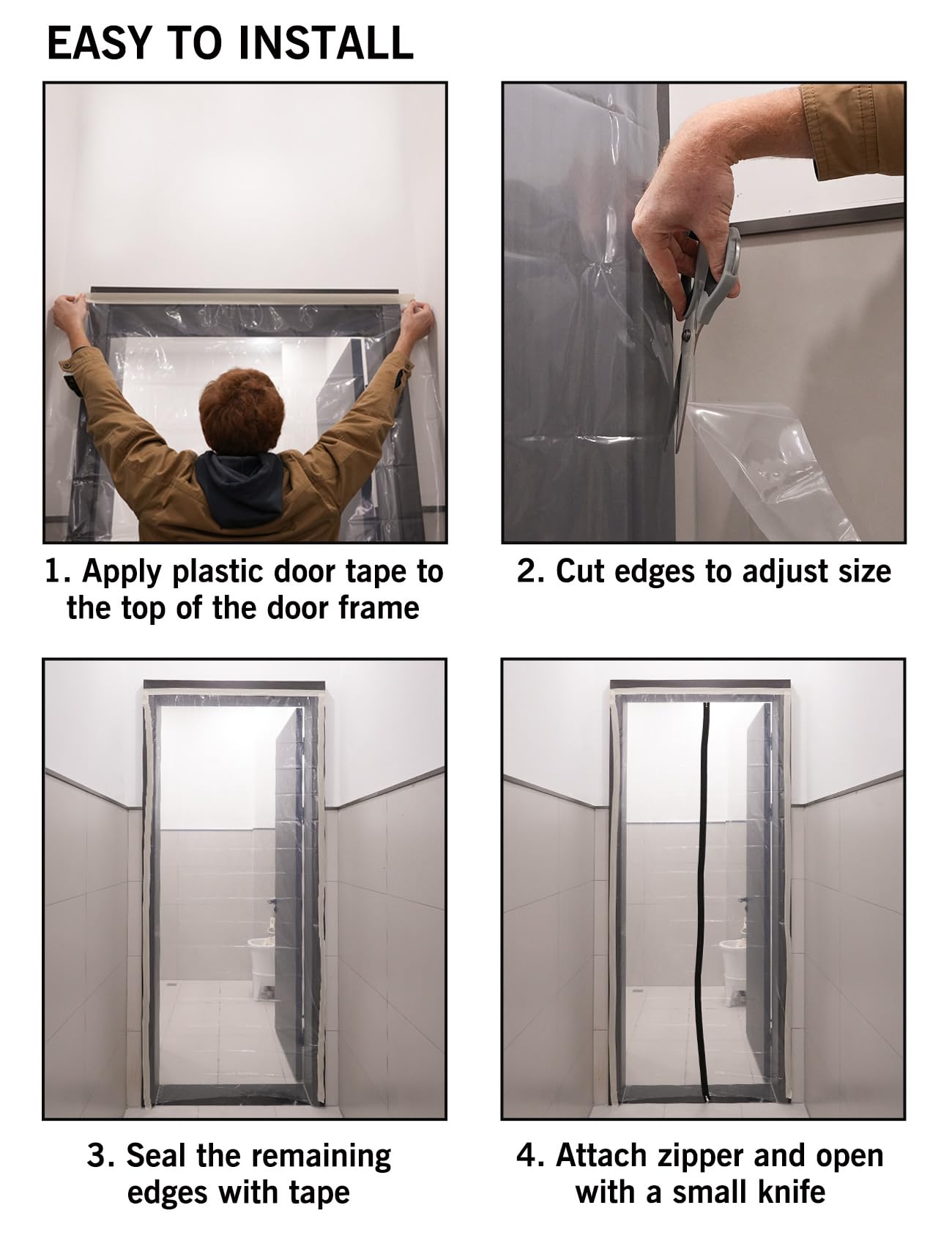 EASY TO INSTALL

1. Apply plastic door tape to the top of the door frame

2. Cut edges to adjust size

3. Seal the remaining edges with tape

4. Attach zipper and open with a small knife