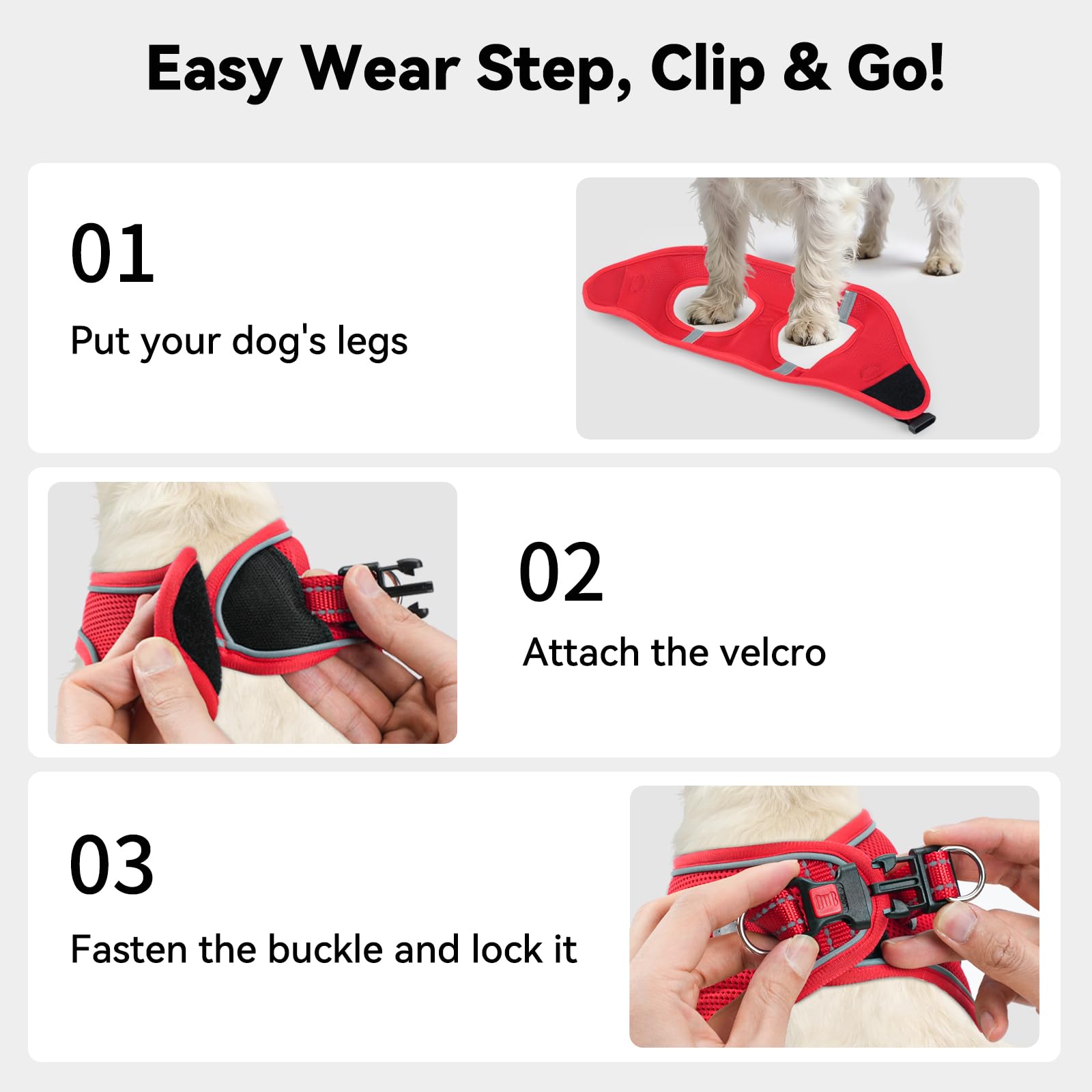 Easy Wear Step, Clip & Go!

01

Put your dog's legs

02

Attach the velcro

03

Fasten the buckle and lock it