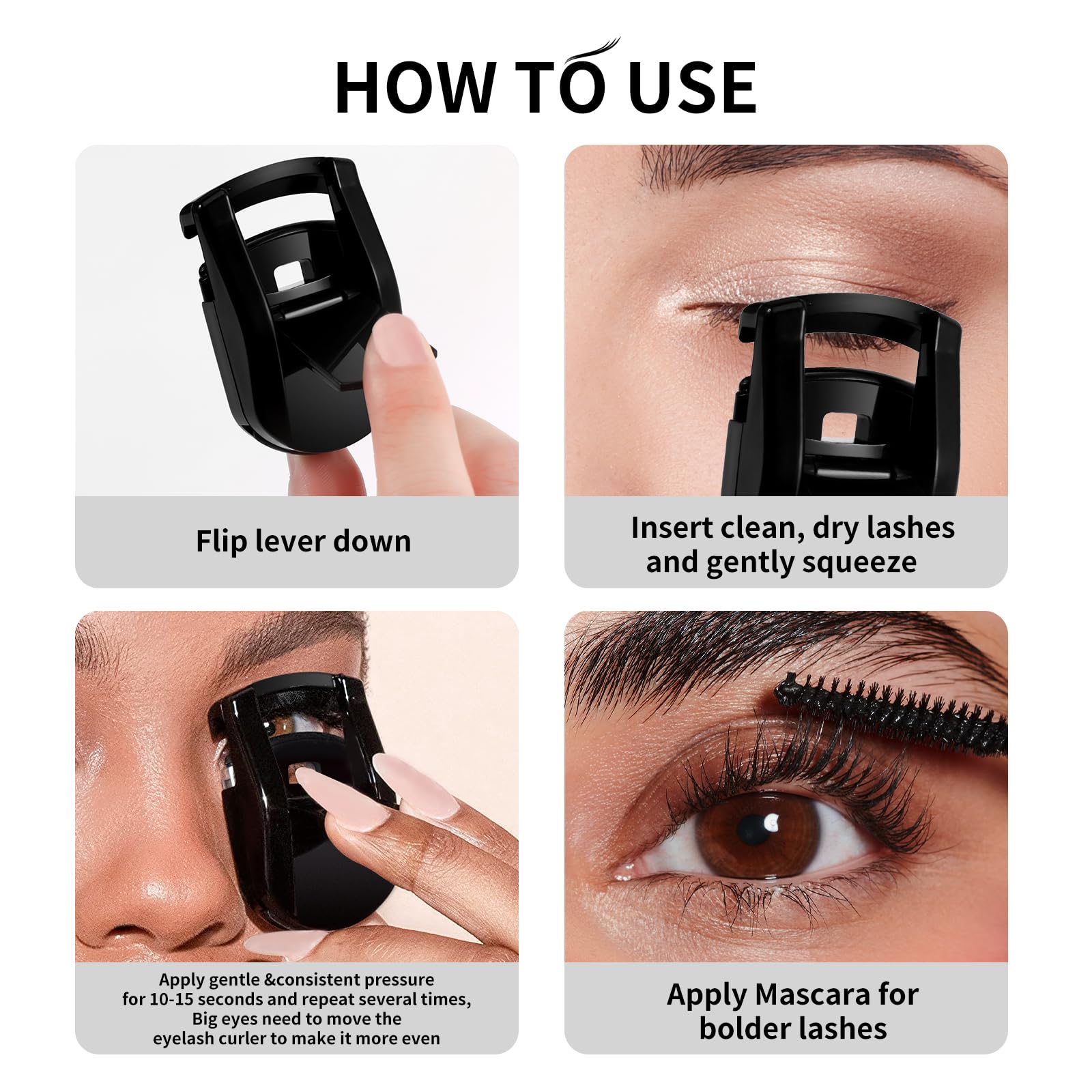 HOW TO USE

Flip lever down

Insert clean, dry lashes and gently squeeze

Apply gentle &consistent pressure for 10-15 seconds and repeat several times, Big eyes need to move the eyelash curler to make it more even

Apply Mascara for bolder lashes