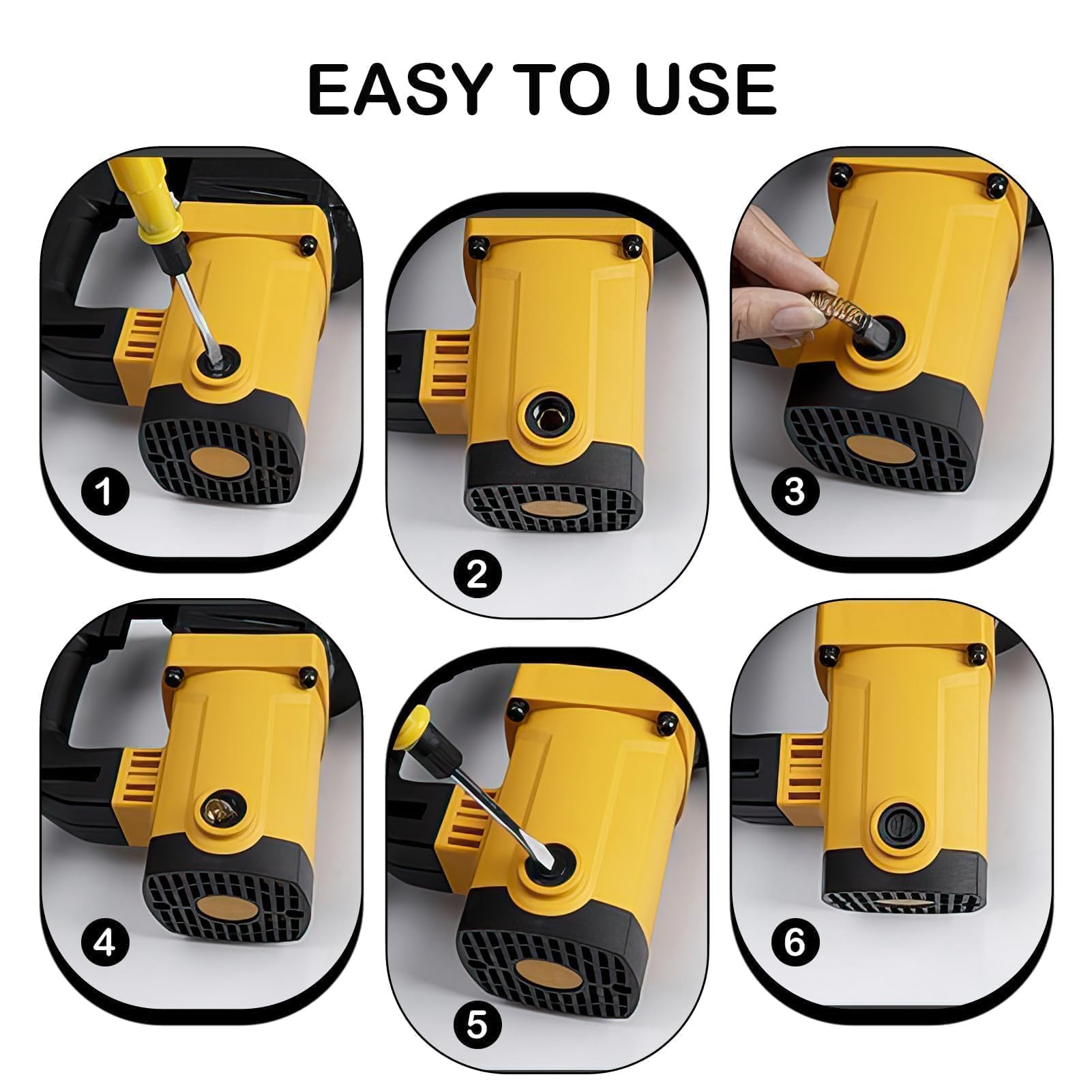 EASY TO USE

1

2

3

4

5

6