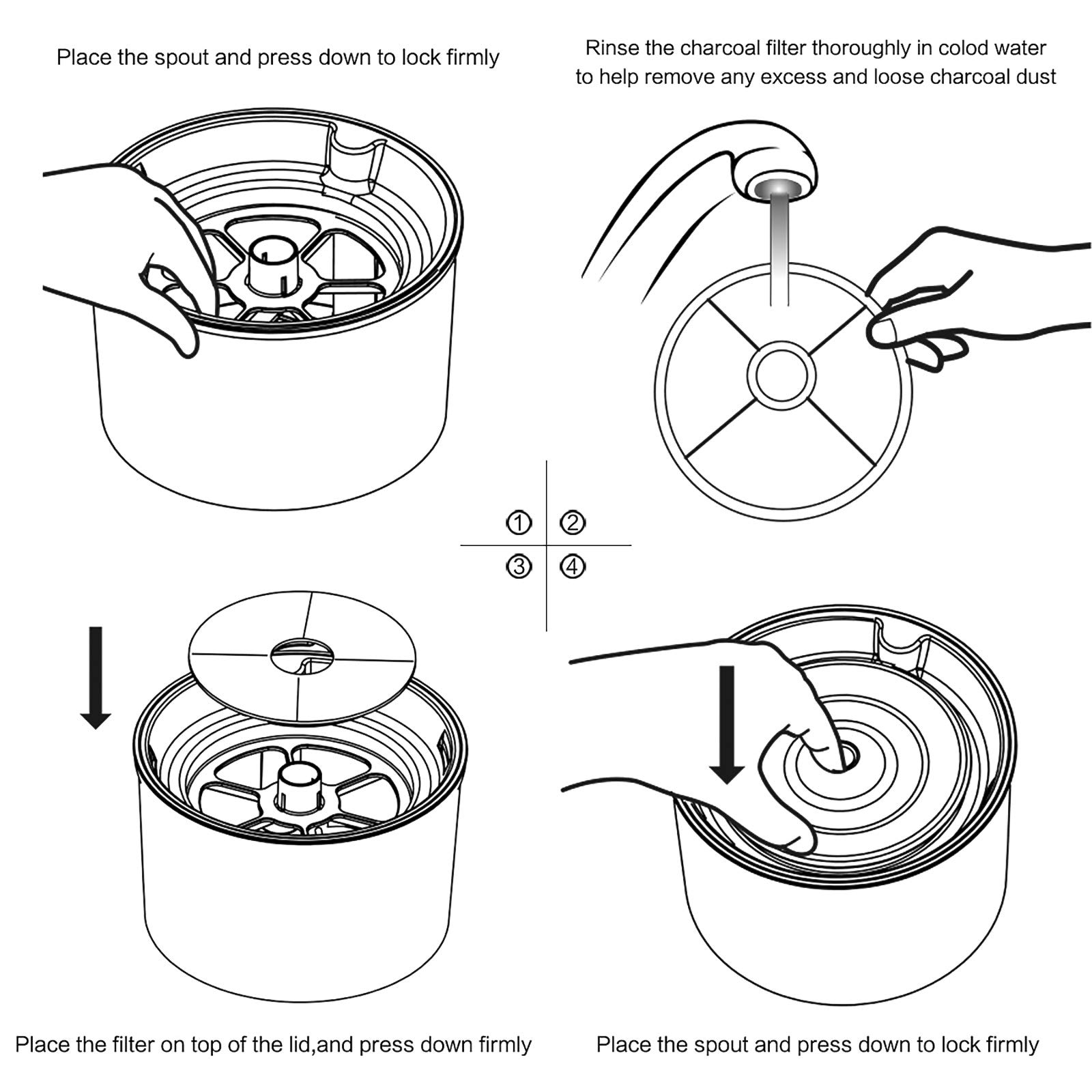 Place the spout and press down to lock firmly

Rinse the charcoal filter thoroughly in colod water to help remove any excess and loose charcoal dust

①
②
③
④

Place the filter on top of the lid,and press down firmly

Place the spout and press down to lock firmly