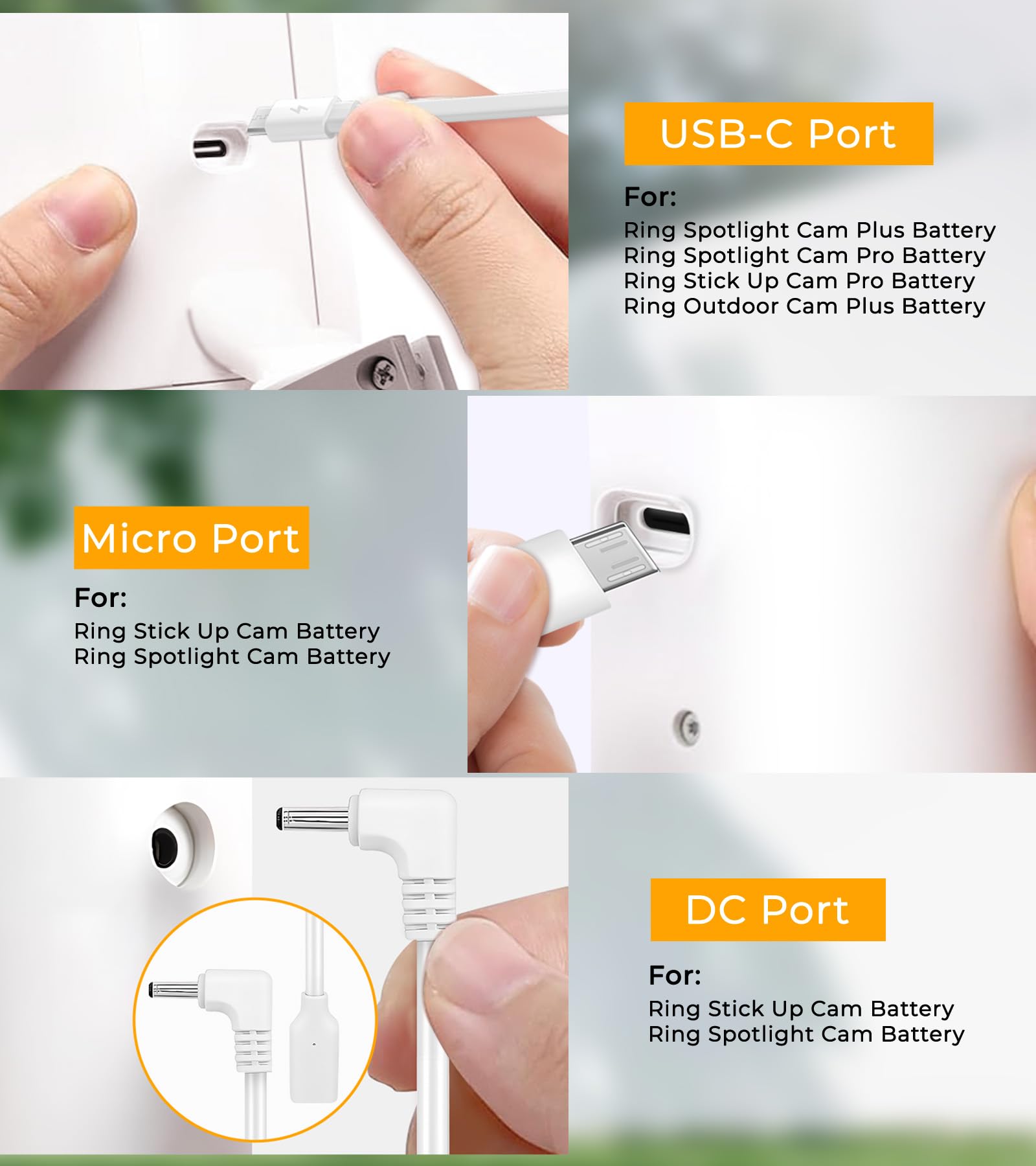 USB-C Port

For:
Ring Spotlight Cam Plus Battery
Ring Spotlight Cam Pro Battery
Ring Stick Up Cam Pro Battery
Ring Outdoor Cam Plus Battery

Micro Port

For:
Ring Stick Up Cam Battery
Ring Spotlight Cam Battery

DC Port

For:
Ring Stick Up Cam Battery
Ring Spotlight Cam Battery