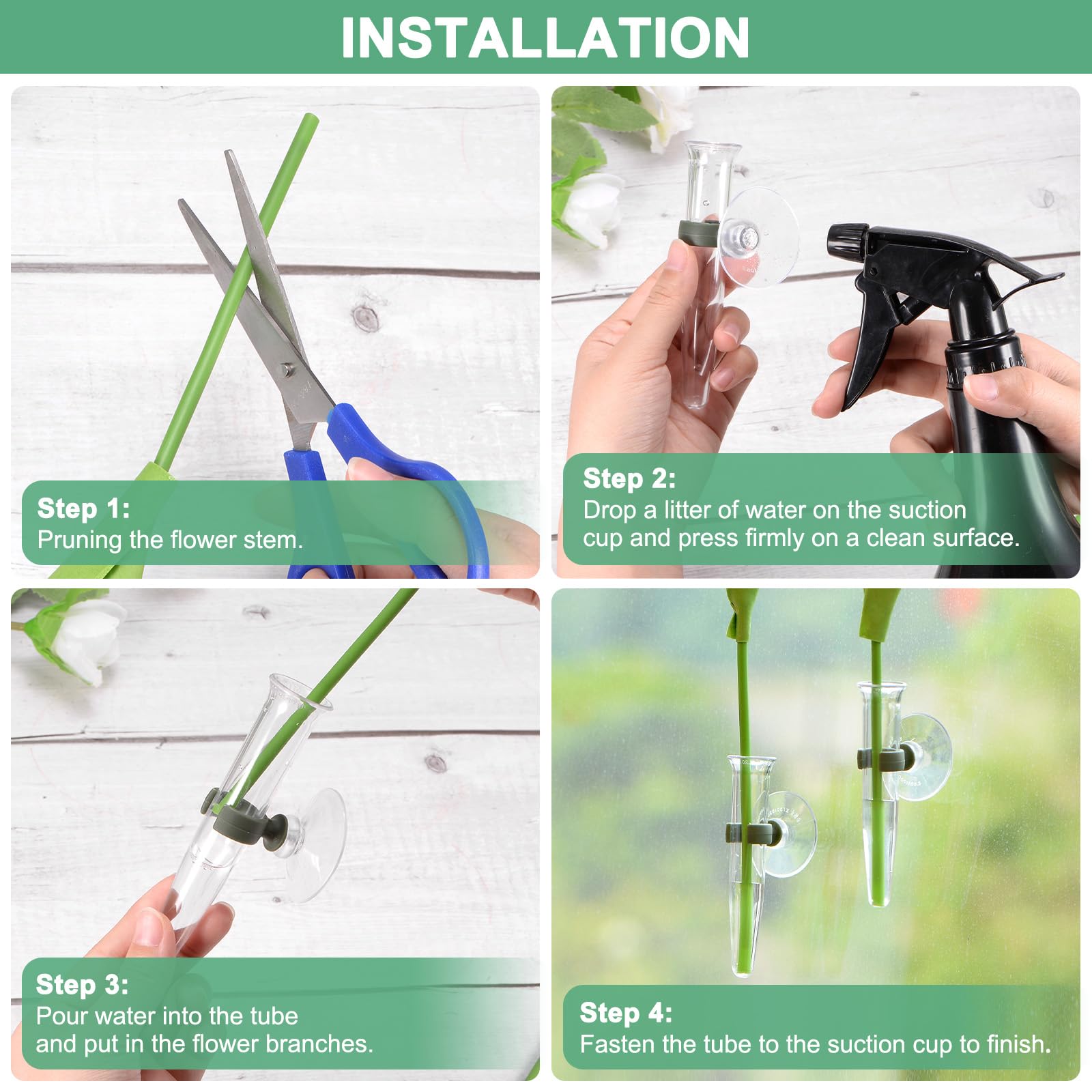 INSTALLATION

Step 1:
Pruning the flower stem.

Step 2:
Drop a litter of water on the suction cup and press firmly on a clean surface.

Step 3:
Pour water into the tube and put in the flower branches.

Step 4:
Fasten the tube to the suction cup to finish.